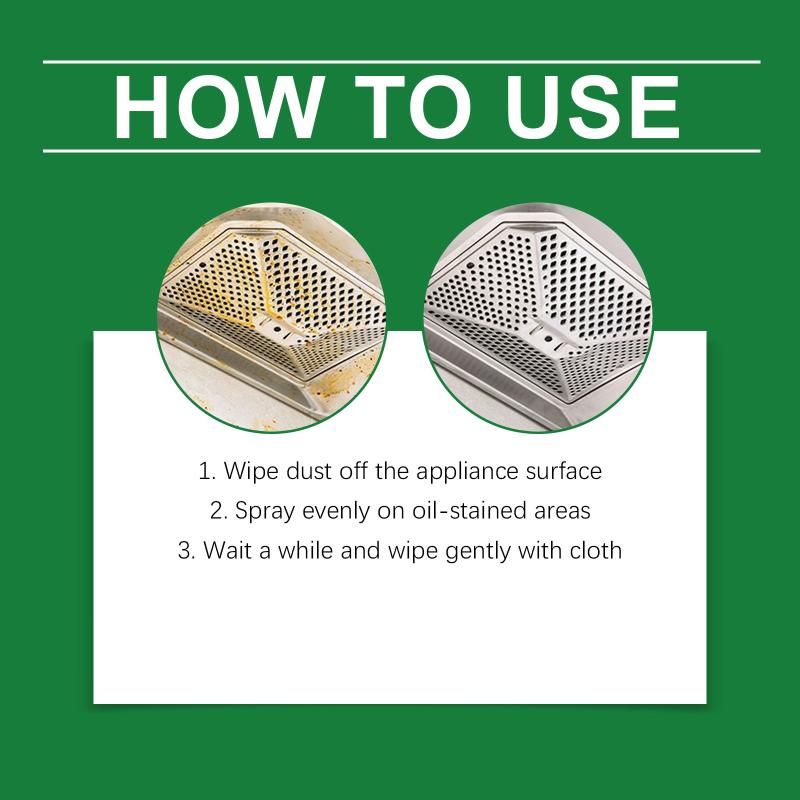 HOW TO USE

1. Wipe dust off the appliance surface
2. Spray evenly on oil-stained areas
3. Wait a while and wipe gently with cloth