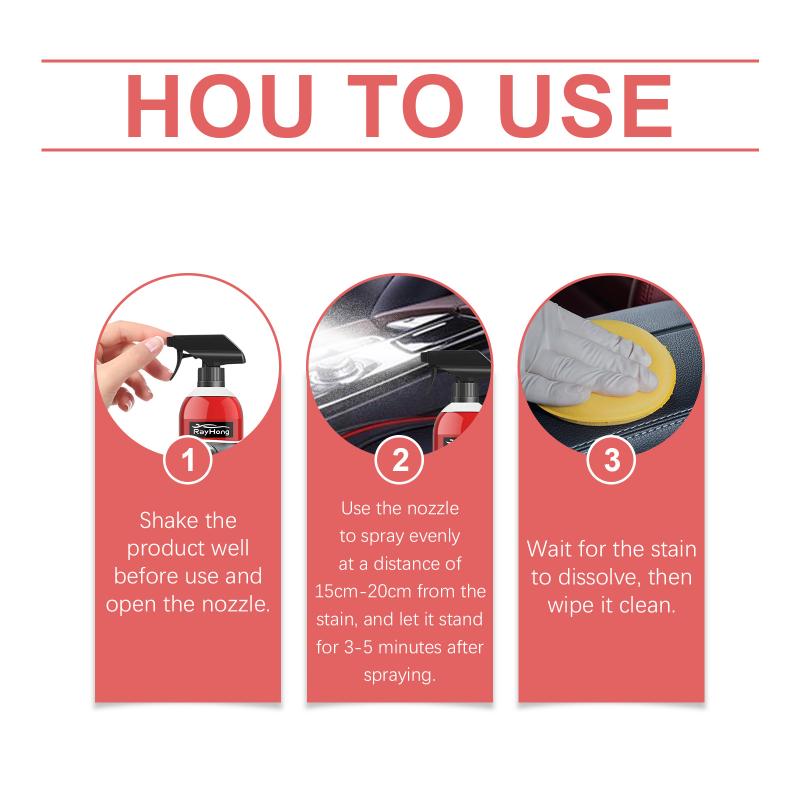 HOU TO USE

RayHong

1

Shake the product well before use and open the nozzle.

2

Use the nozzle to spray evenly at a distance of 15cm-20cm from the stain, and let it stand for 3-5 minutes after spraying.

3

Wait for the stain to dissolve, then wipe it clean.