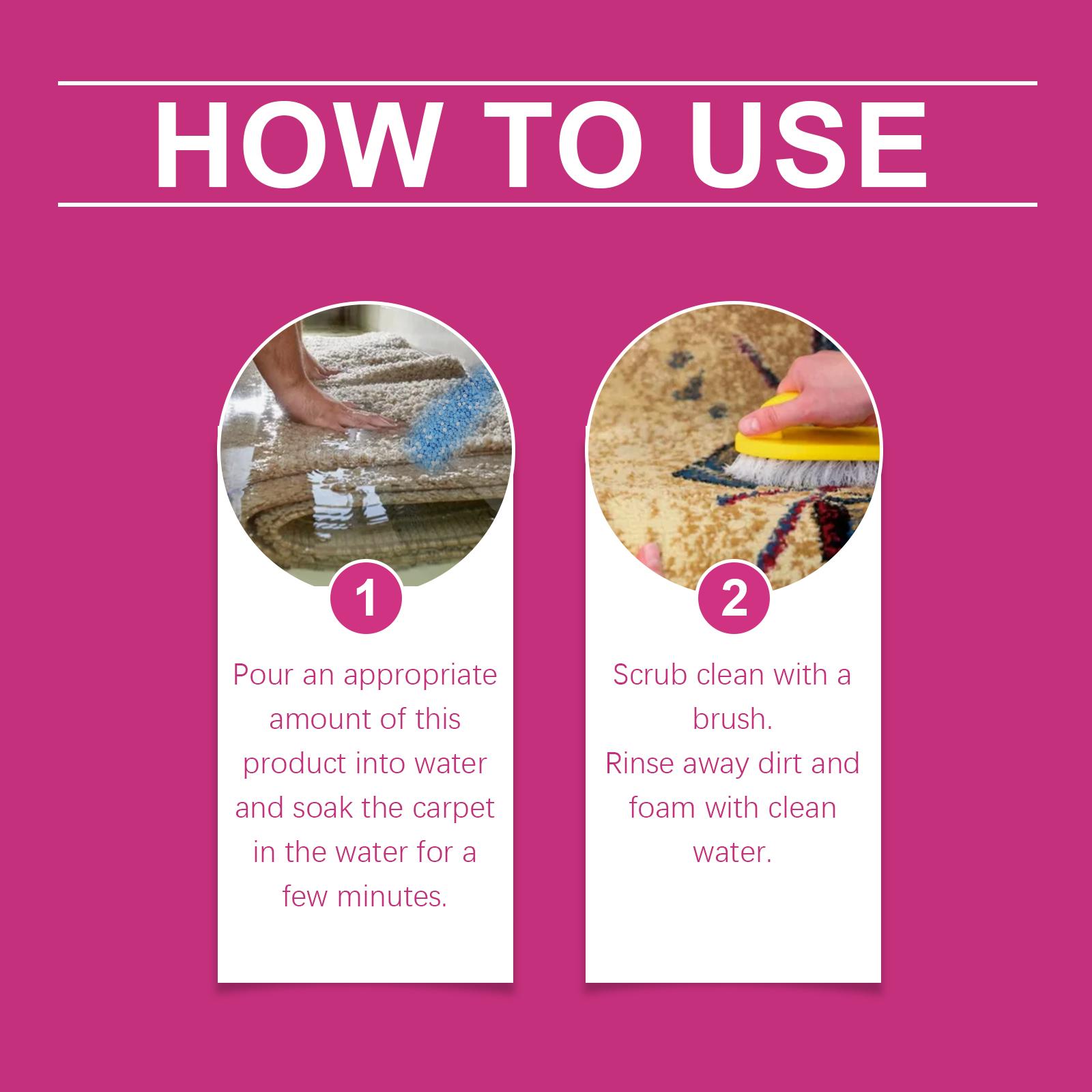 HOW TO USE

1

Pour an appropriate amount of this product into water and soak the carpet in the water for a few minutes.

2

Scrub clean with a brush.
Rinse away dirt and foam with clean water.