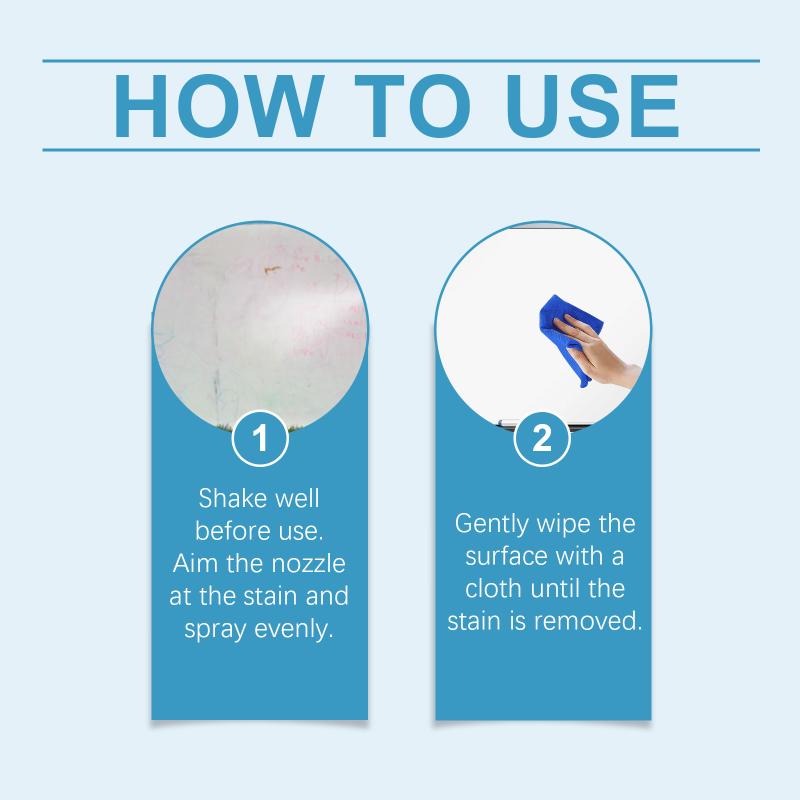 HOW TO USE

1

Shake well before use. Aim the nozzle at the stain and spray evenly.

2

Gently wipe the surface with a cloth until the stain is removed.