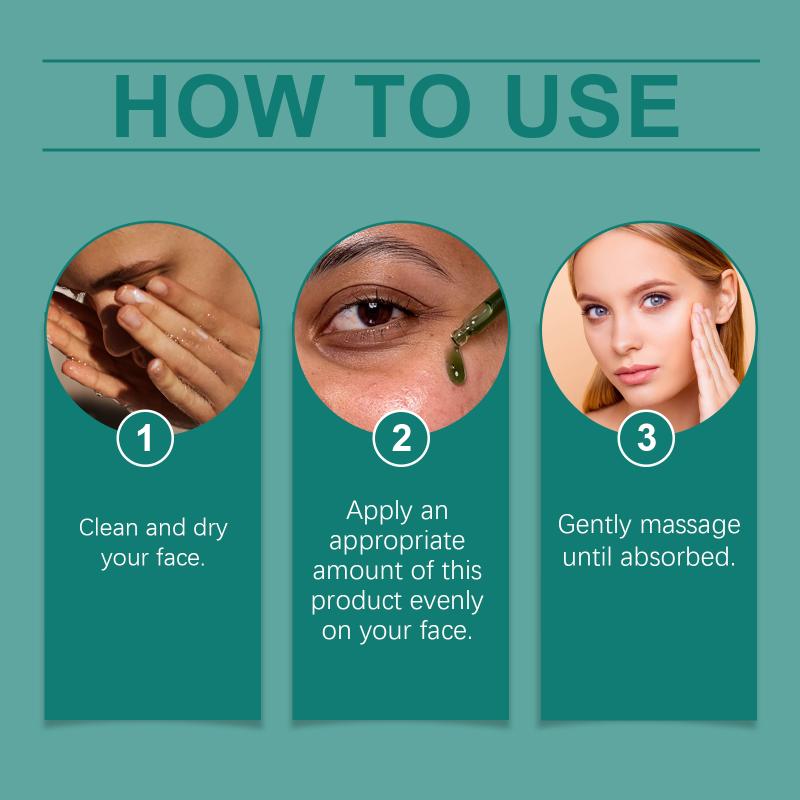 HOW TO USE

1

Clean and dry your face.

2

Apply an appropriate amount of this product evenly on your face.

3

Gently massage until absorbed.