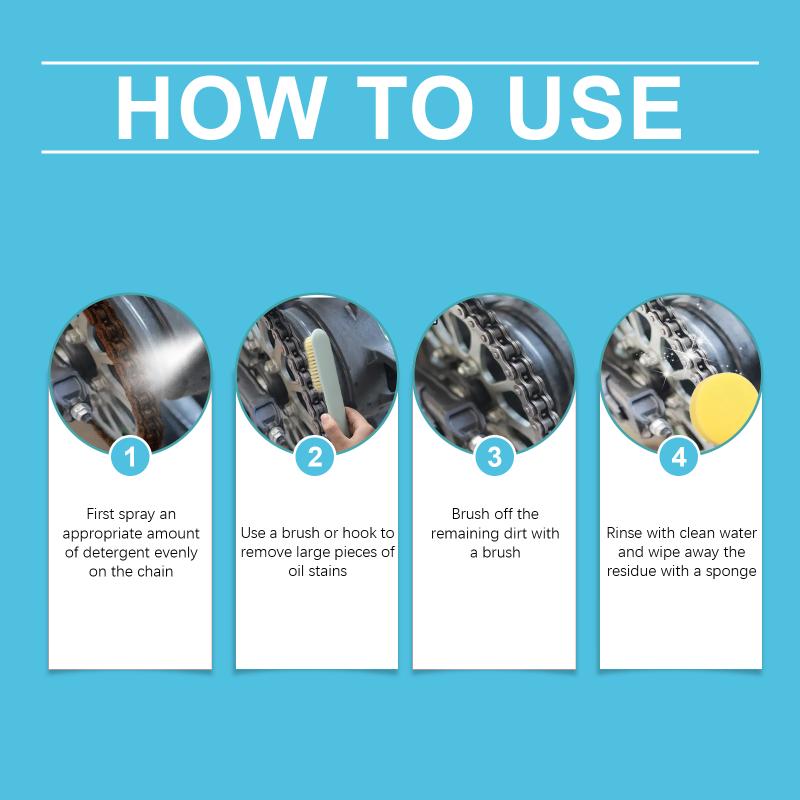 HOW TO USE

1

First spray an appropriate amount of detergent evenly on the chain

2

Use a brush or hook to remove large pieces of oil stains

3

Brush off the remaining dirt with a brush

4

Rinse with clean water and wipe away the residue with a sponge