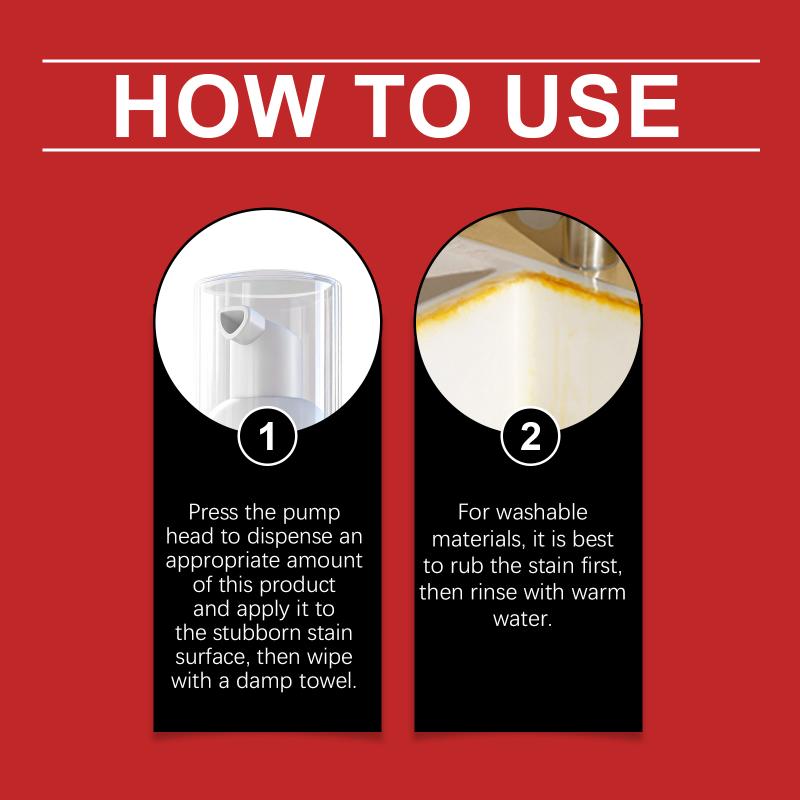 HOW TO USE

1

Press the pump head to dispense an appropriate amount of this product and apply it to the stubborn stain surface, then wipe with a damp towel.

2

For washable materials, it is best to rub the stain first, then rinse with warm water.