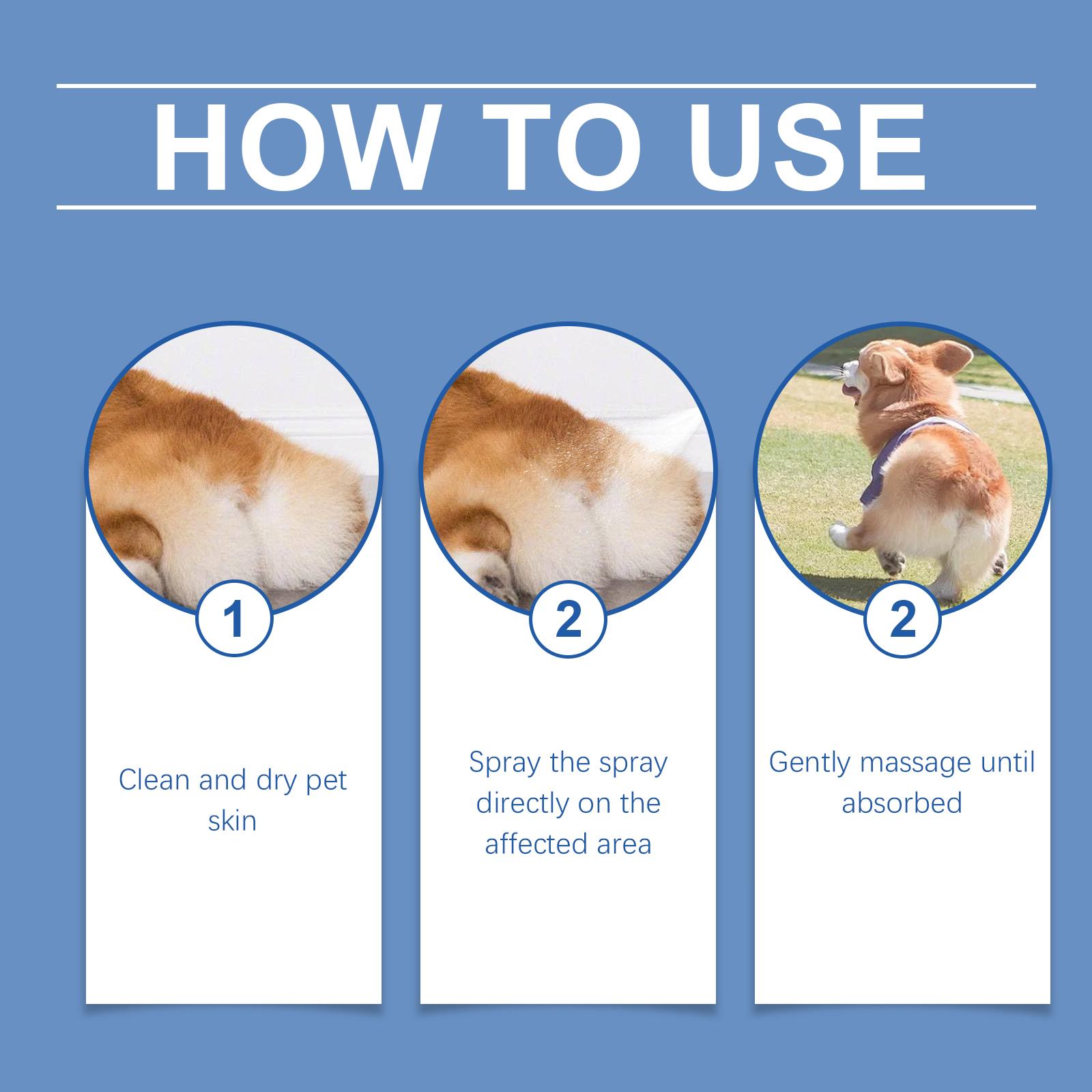 HOW TO USE

1

Clean and dry pet skin

2

Spray the spray directly on the affected area

2

Gently massage until absorbed