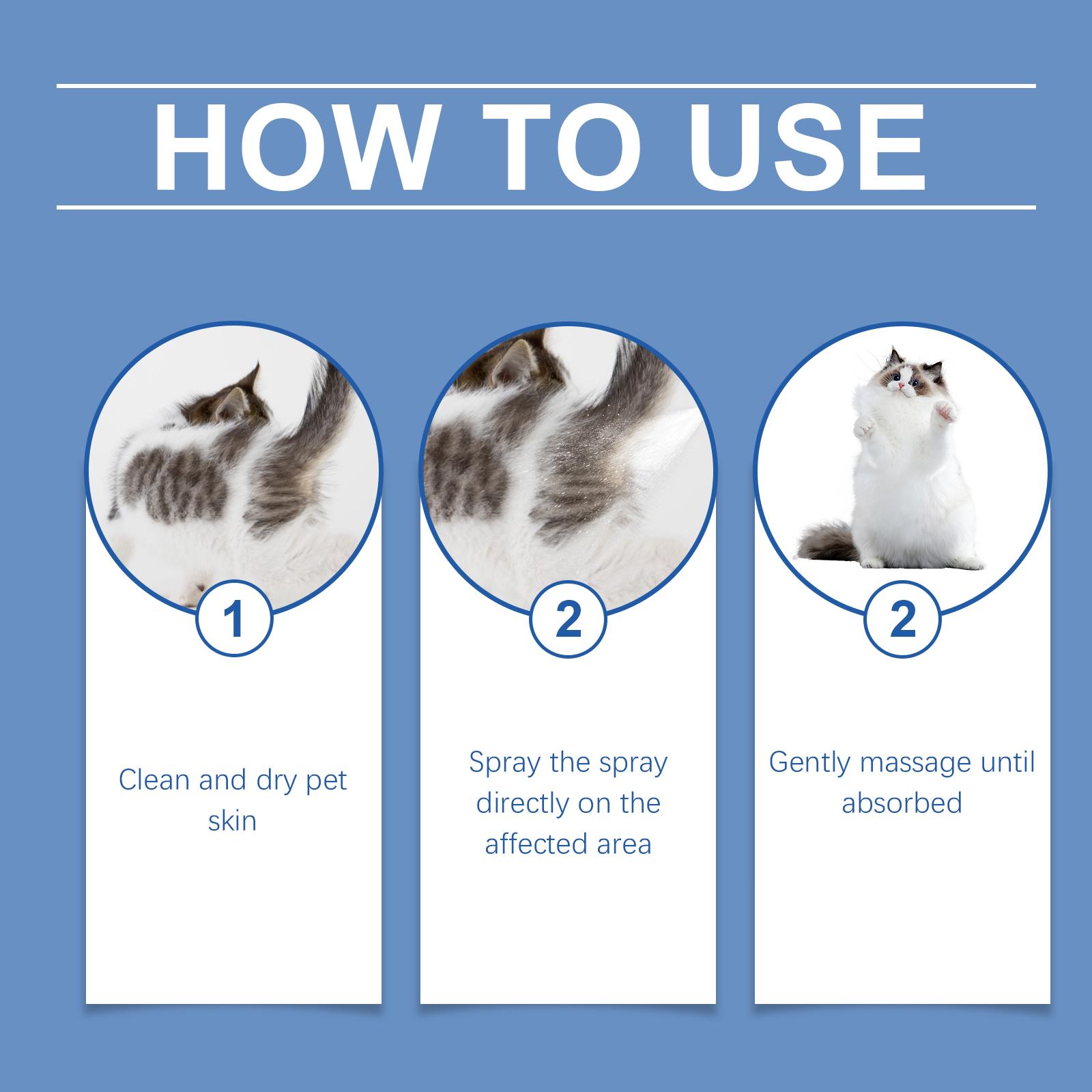 HOW TO USE

1

Clean and dry pet skin

2

Spray the spray directly on the affected area

2

Gently massage until absorbed