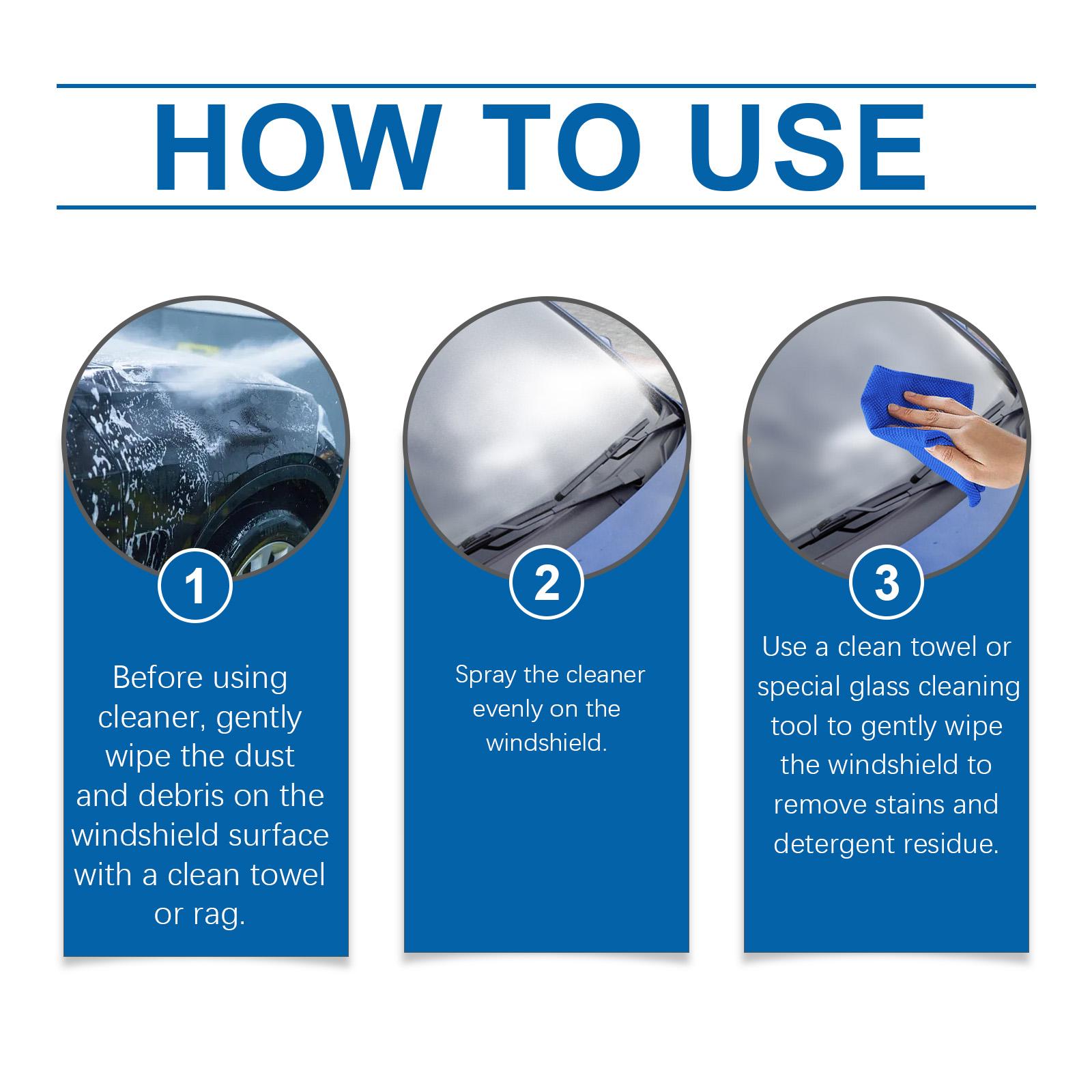 HOW TO USE

1

Before using cleaner, gently wipe the dust and debris on the windshield surface with a clean towel or rag.

2

Spray the cleaner evenly on the windshield.

3

Use a clean towel or special glass cleaning tool to gently wipe the windshield to remove stains and detergent residue.