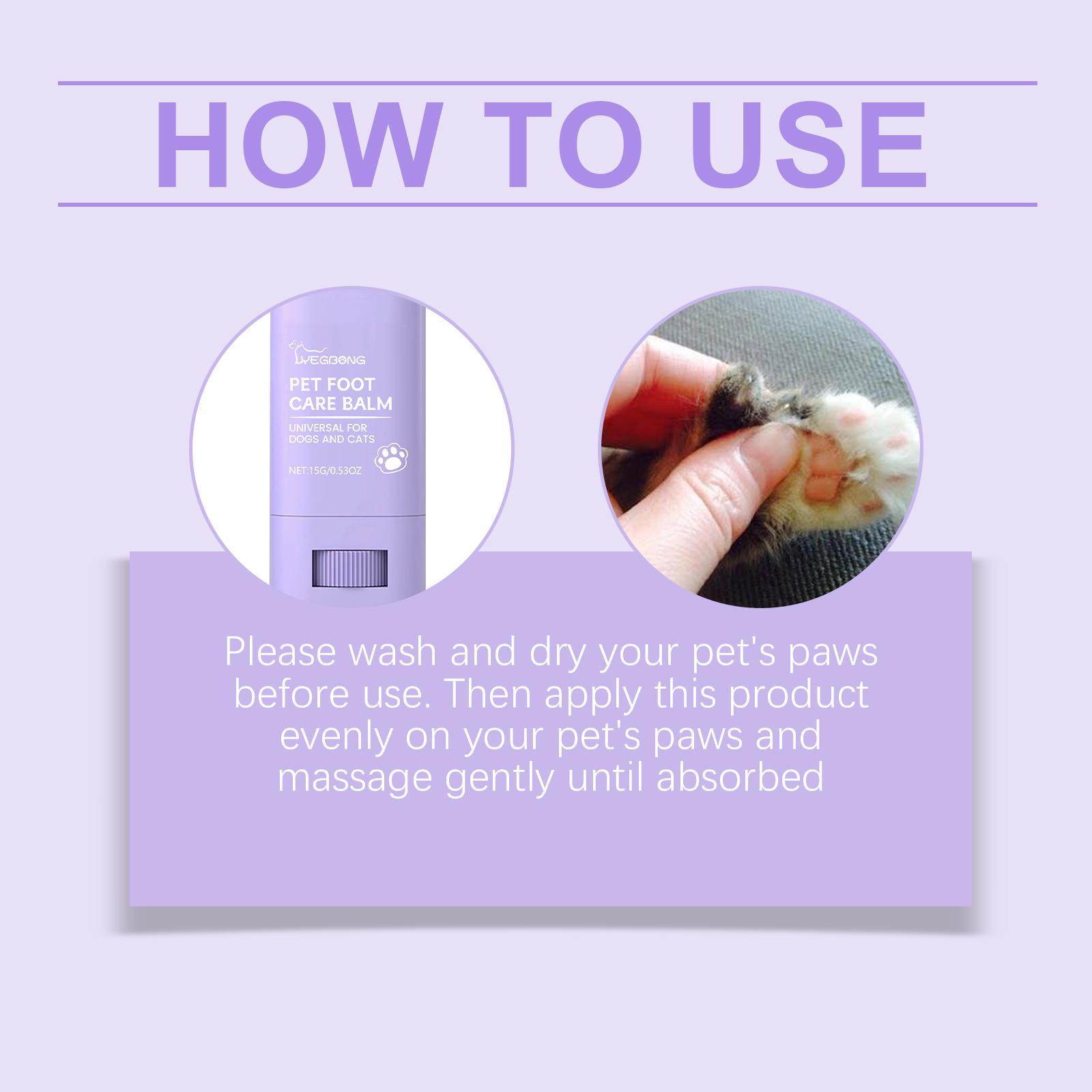 HOW TO USE

YEGBONG

PET FOOT CARE BALM

UNIVERSAL FOR DOGS AND CATS

NET:15G/0.53OZ

Please wash and dry your pet's paws before use. Then apply this product evenly on your pet's paws and massage gently until absorbed