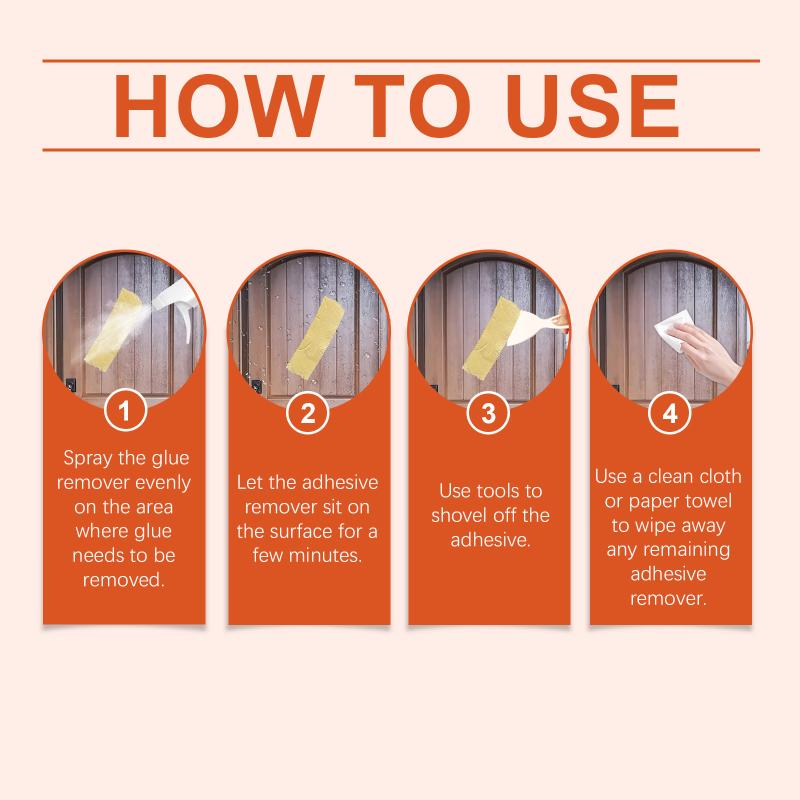 HOW TO USE

1
Spray the glue remover evenly on the area where glue needs to be removed.

2
Let the adhesive remover sit on the surface for a few minutes.

3
Use tools to shovel off the adhesive.

4
Use a clean cloth or paper towel to wipe away any remaining adhesive remover.