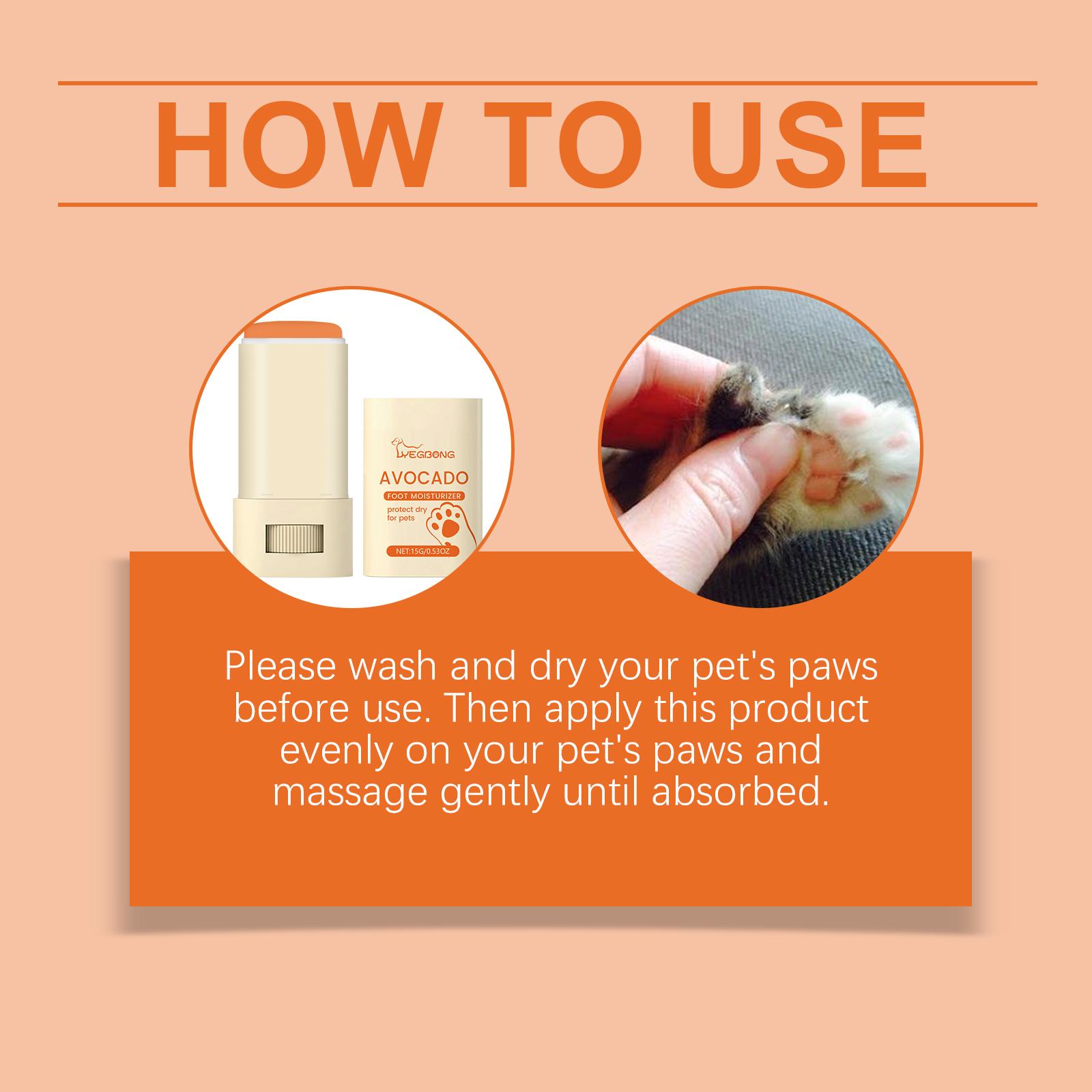 HOW TO USE

YEGBONG
AVOCADO
FOOT MOISTURIZER
protect dry for pets
NET:15G/0.53OZ

Please wash and dry your pet's paws before use. Then apply this product evenly on your pet's paws and massage gently until absorbed.