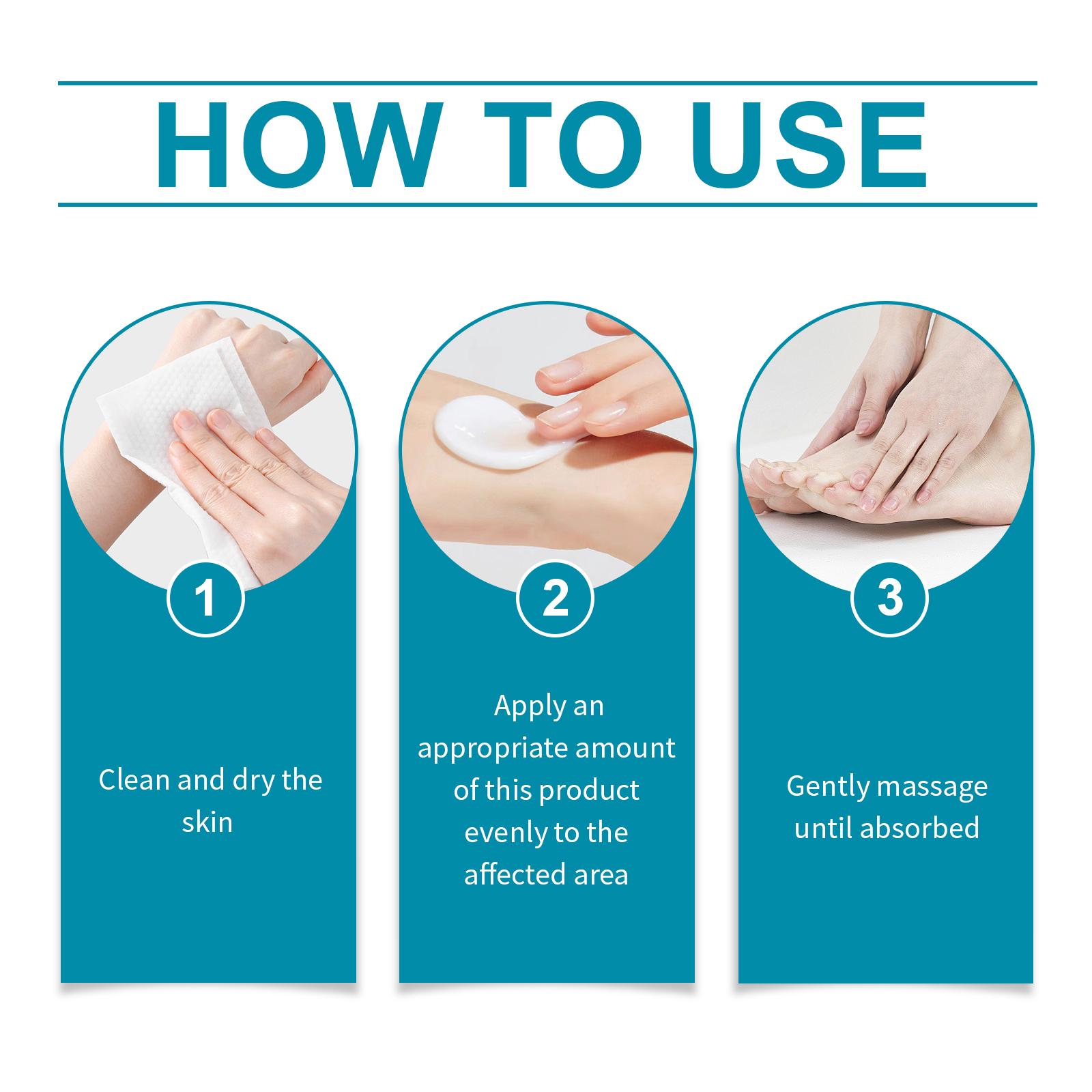 HOW TO USE

1

Clean and dry the skin

2

Apply an appropriate amount of this product evenly to the affected area

3

Gently massage until absorbed