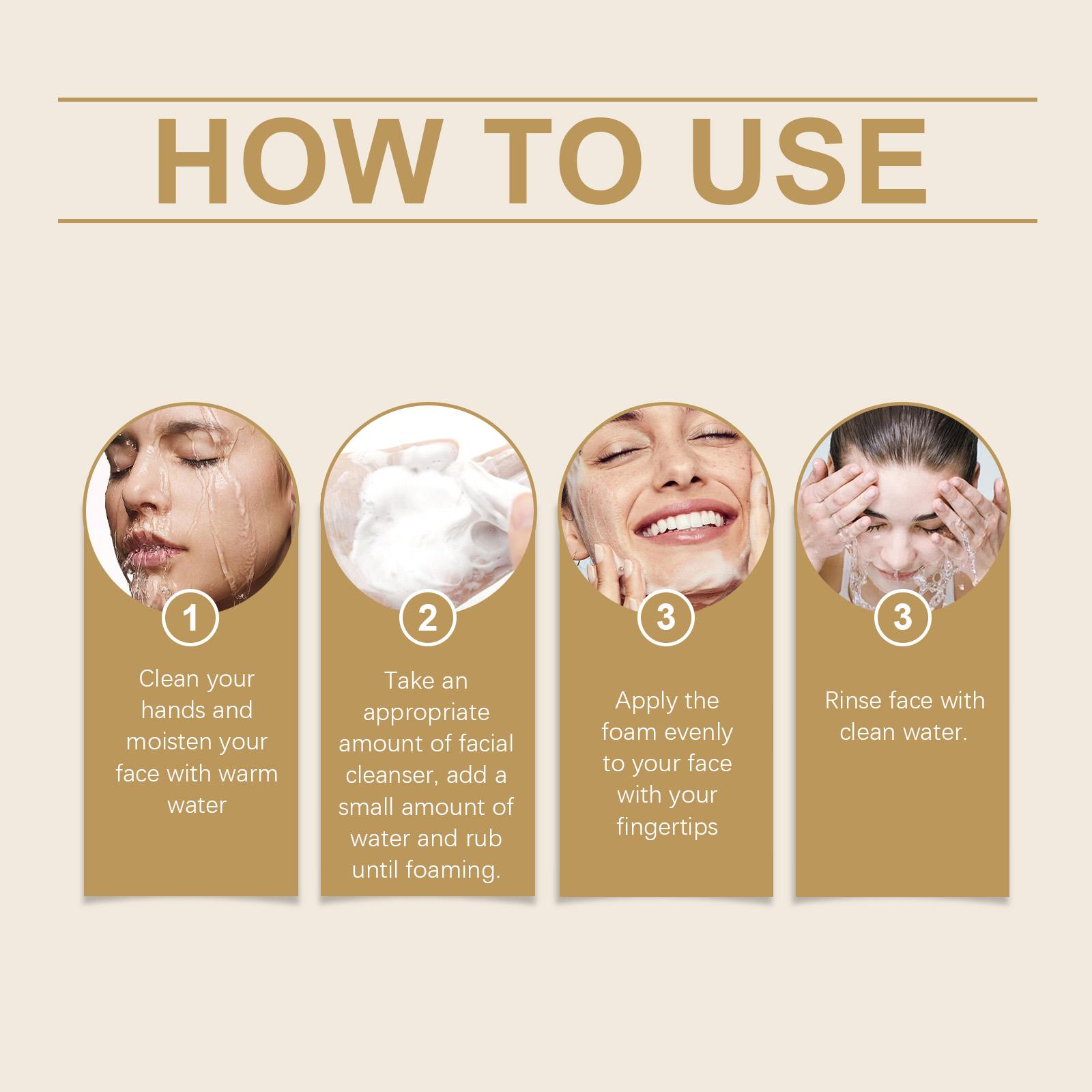 HOW TO USE

1

Clean your hands and moisten your face with warm water

2

Take an appropriate amount of facial cleanser, add a small amount of water and rub until foaming.

3

Apply the foam evenly to your face with your fingertips

3

Rinse face with clean water.