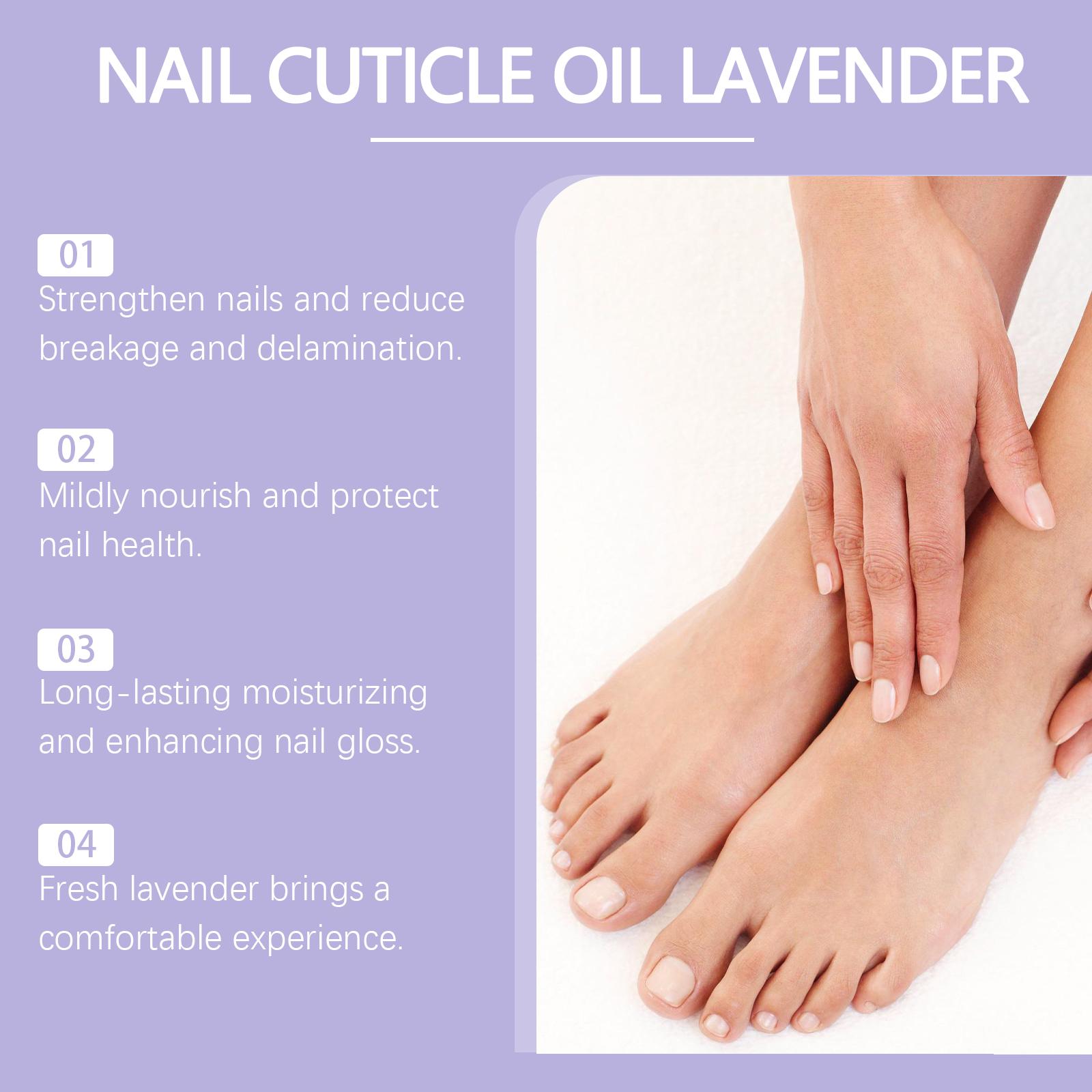 NAIL CUTICLE OIL LAVENDER

01
Strengthen nails and reduce breakage and delamination.

02
Mildly nourish and protect nail health.

03
Long-lasting moisturizing and enhancing nail gloss.

04
Fresh lavender brings a comfortable experience.