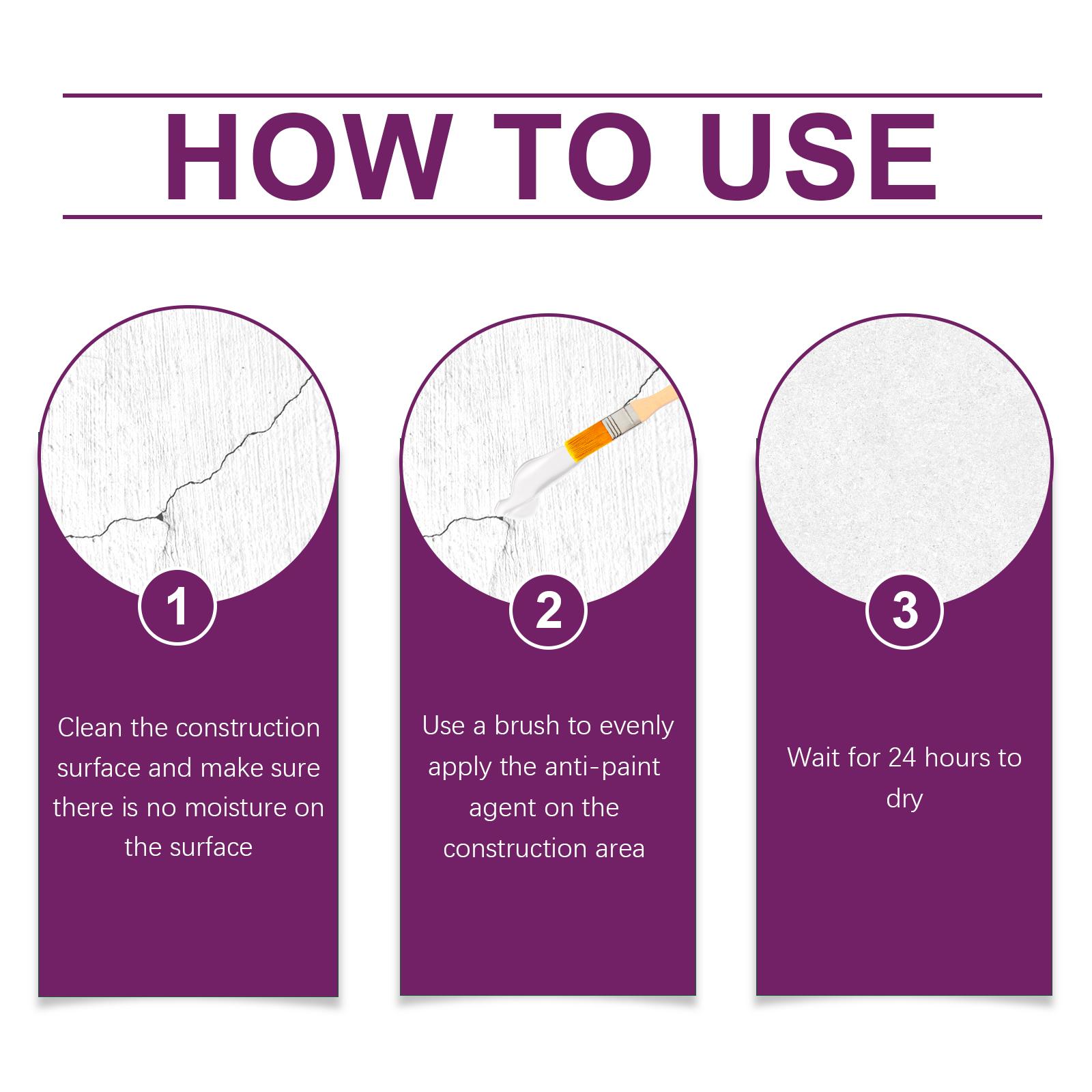 HOW TO USE

1

Clean the construction surface and make sure there is no moisture on the surface

2

Use a brush to evenly apply the anti-paint agent on the construction area

3

Wait for 24 hours to dry