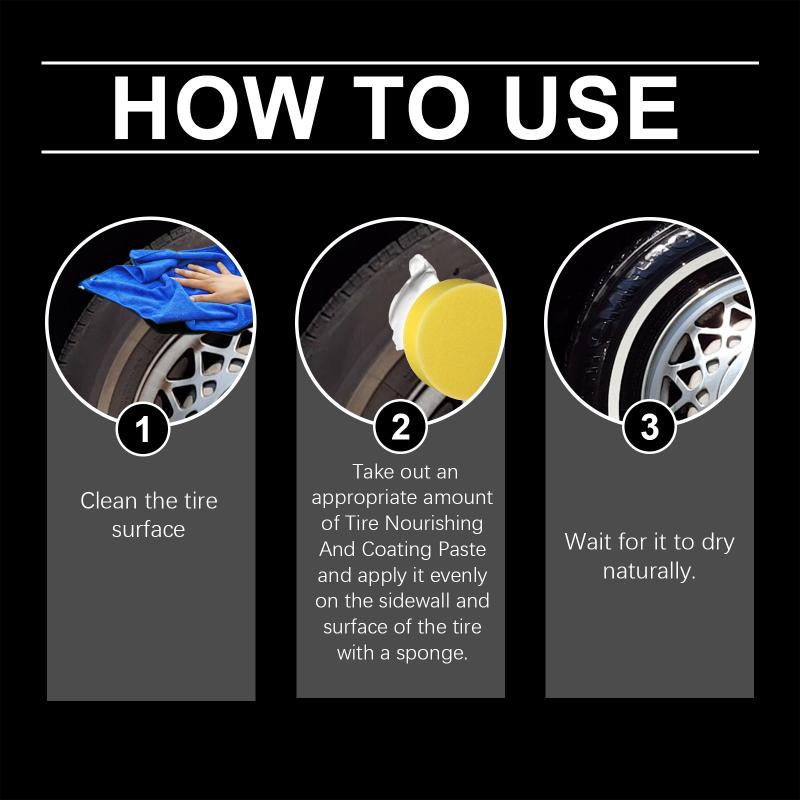 HOW TO USE

1

Clean the tire surface

2

Take out an appropriate amount of Tire Nourishing And Coating Paste and apply it evenly on the sidewall and surface of the tire with a sponge.

3

Wait for it to dry naturally.