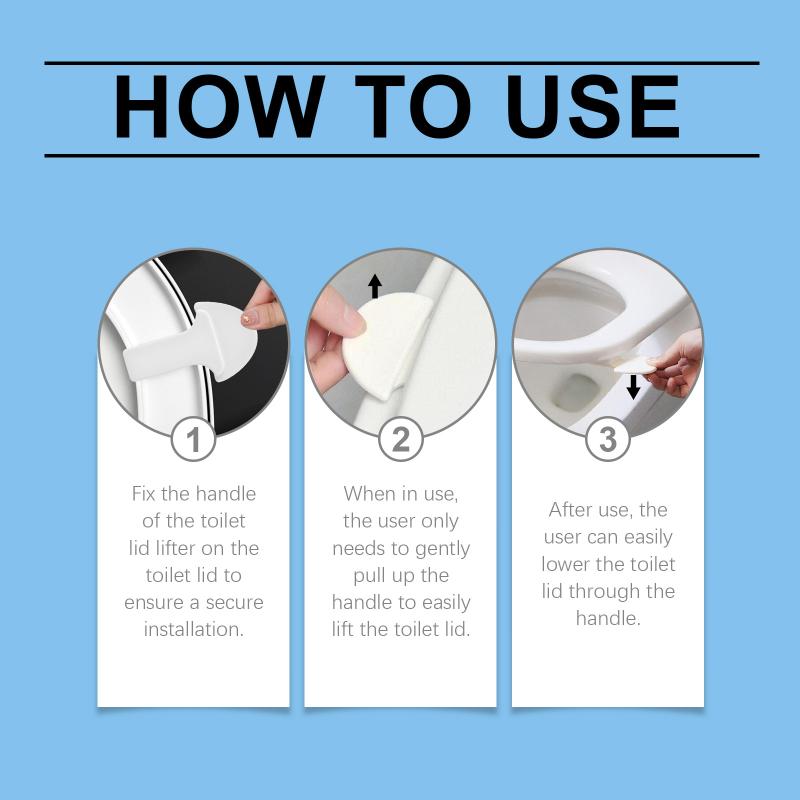 HOW TO USE

1

Fix the handle of the toilet lid lifter on the toilet lid to ensure a secure installation.

2

When in use, the user only needs to gently pull up the handle to easily lift the toilet lid.

3

After use, the user can easily lower the toilet lid through the handle.