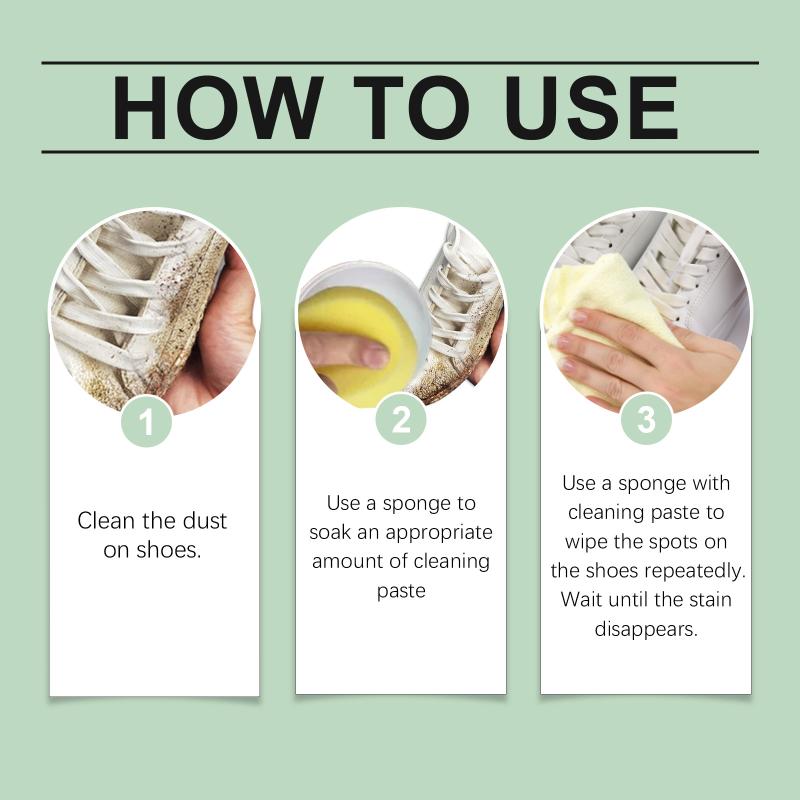 HOW TO USE

1

Clean the dust on shoes.

2

Use a sponge to soak an appropriate amount of cleaning paste

3

Use a sponge with cleaning paste to wipe the spots on the shoes repeatedly. Wait until the stain disappears.