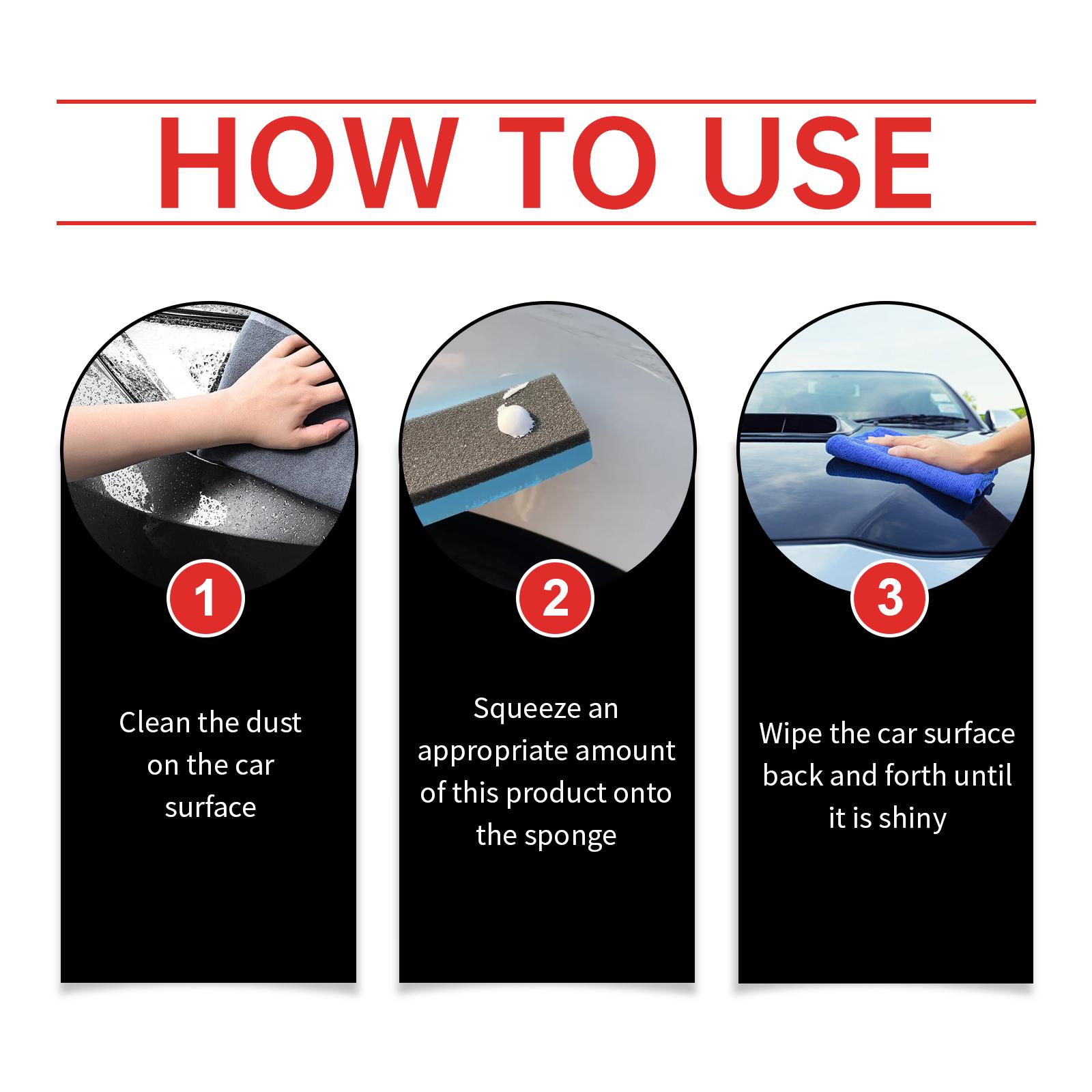 HOW TO USE

1

Clean the dust on the car surface

2

Squeeze an appropriate amount of this product onto the sponge

3

Wipe the car surface back and forth until it is shiny