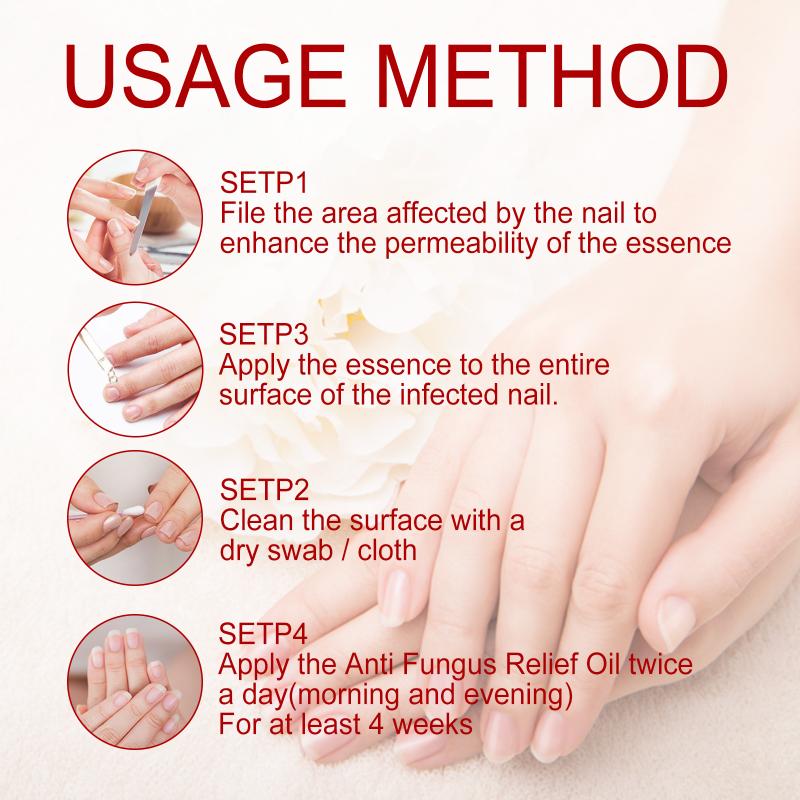 USAGE METHOD

SETP1
File the area affected by the nail to enhance the permeability of the essence

SETP3
Apply the essence to the entire surface of the infected nail.

SETP2
Clean the surface with a dry swab / cloth

SETP4
Apply the Anti Fungus Relief Oil twice a day(morning and evening)
For at least 4 weeks