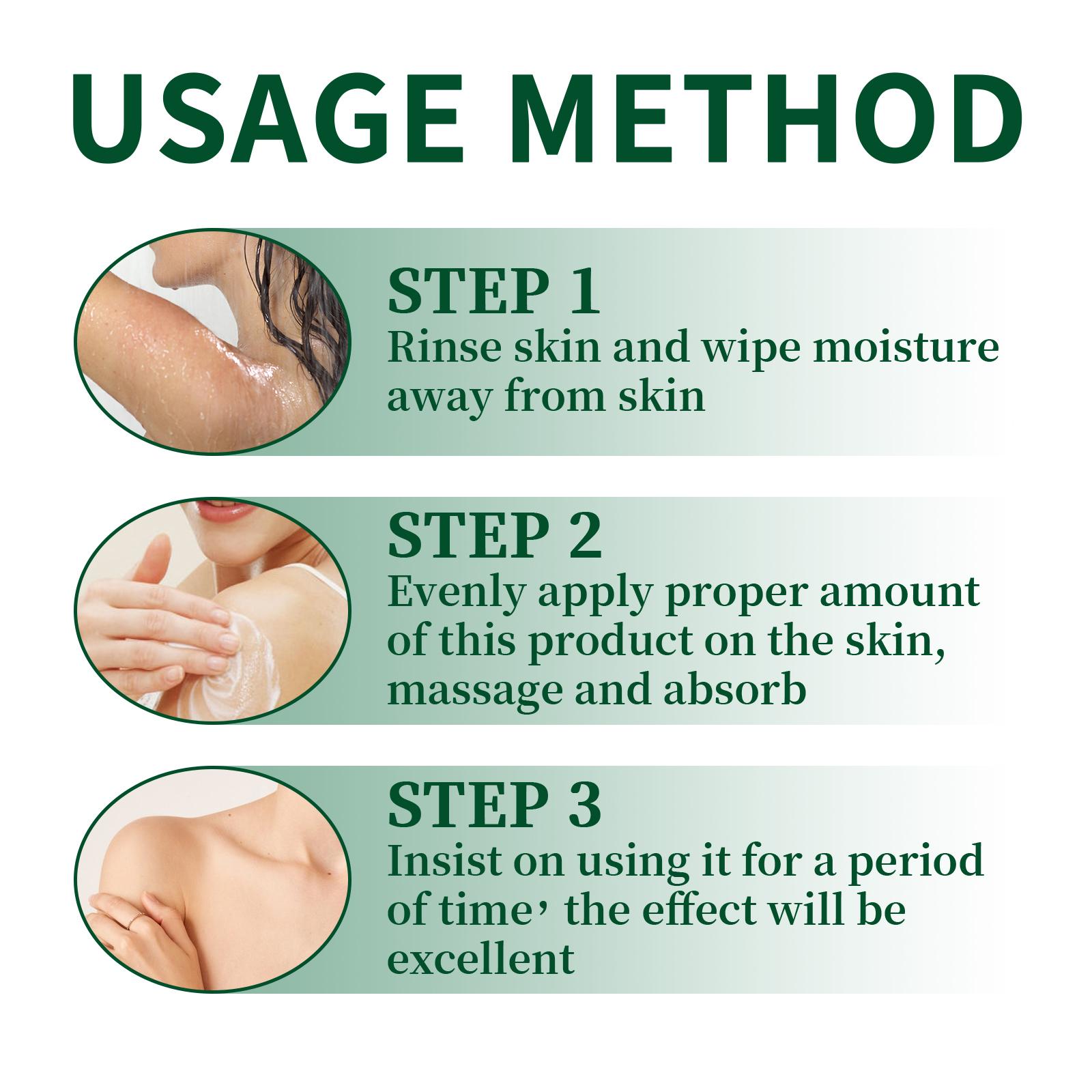 USAGE METHOD

STEP 1
Rinse skin and wipe moisture away from skin

STEP 2
Evenly apply proper amount of this product on the skin, massage and absorb

STEP 3
Insist on using it for a period of time， the effect will be excellent