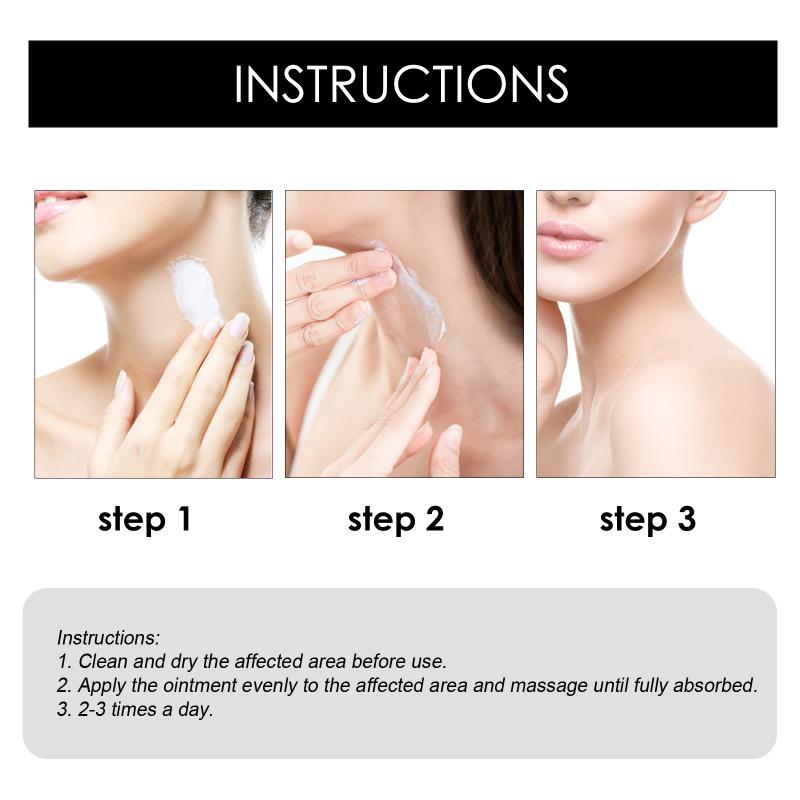 INSTRUCTIONS

step 1

step 2

step 3

Instructions:
1. Clean and dry the affected area before use.
2. Apply the ointment evenly to the affected area and massage until fully absorbed.
3. 2-3 times a day.