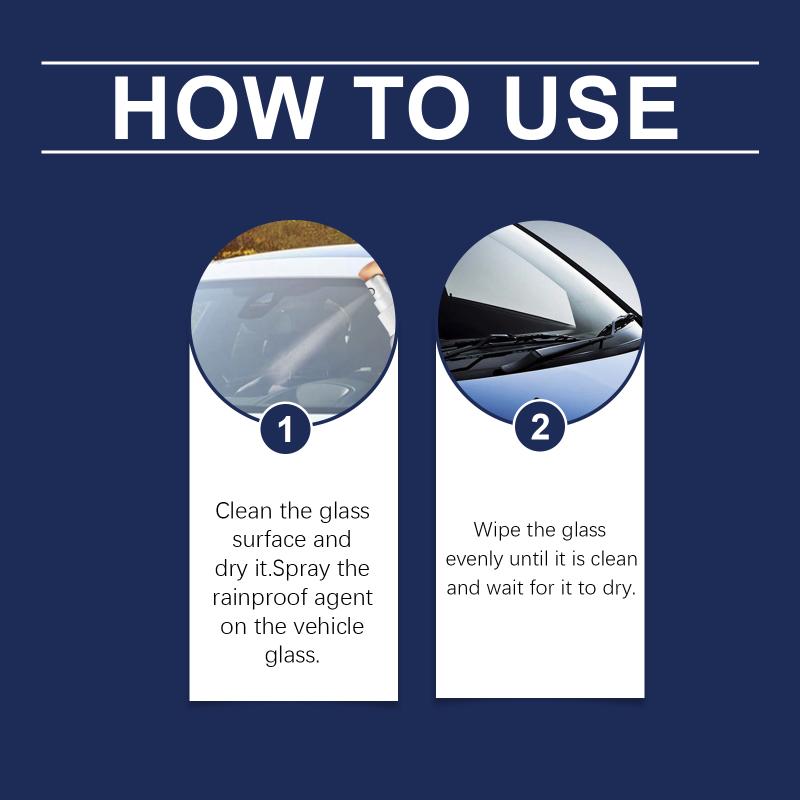 HOW TO USE

1

Clean the glass surface and dry it.Spray the rainproof agent on the vehicle glass.

2

Wipe the glass evenly until it is clean and wait for it to dry.