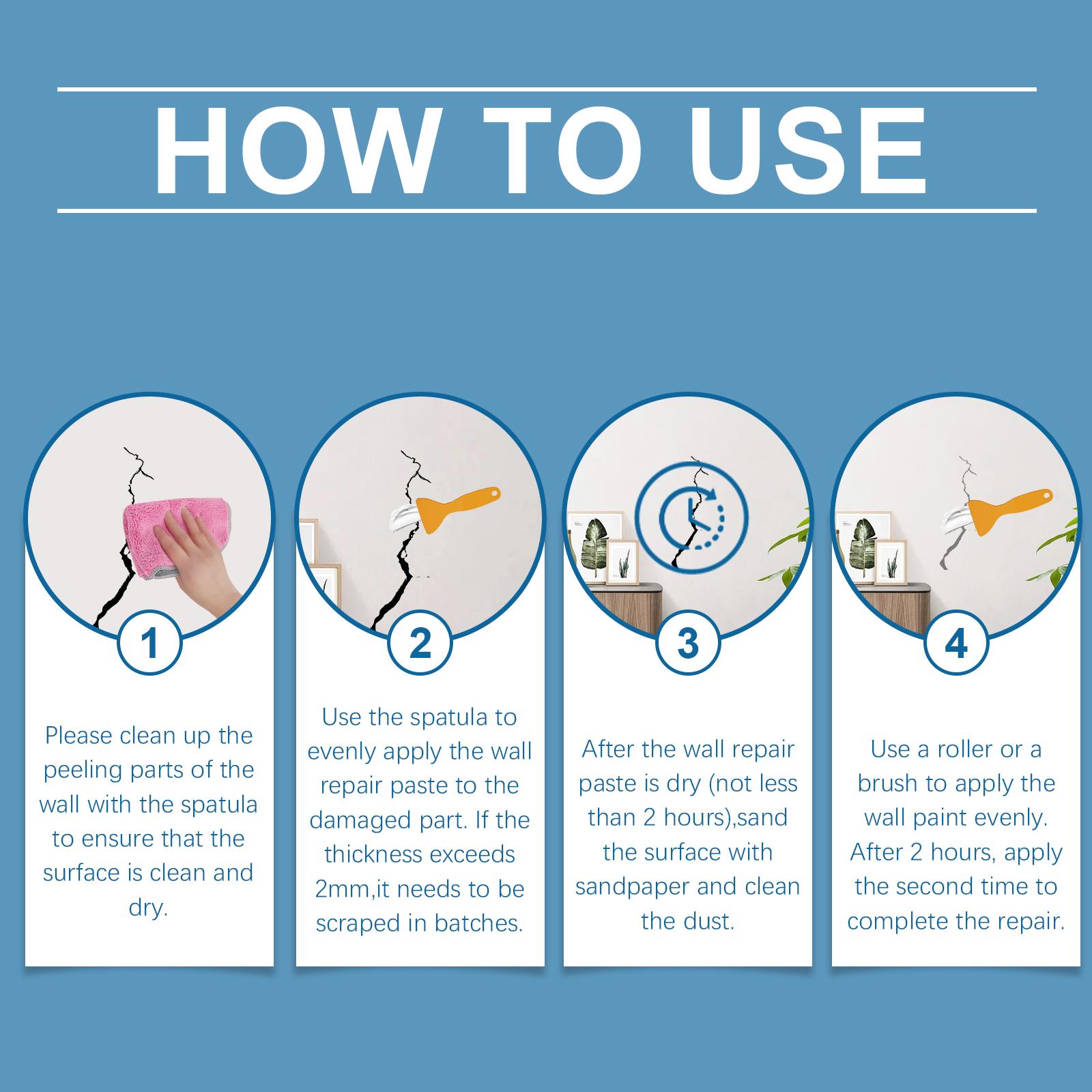 HOW TO USE

1

Please clean up the peeling parts of the wall with the spatula to ensure that the surface is clean and dry.

2

Use the spatula to evenly apply the wall repair paste to the damaged part. If the thickness exceeds 2mm,it needs to be scraped in batches.

3

After the wall repair paste is dry (not less than 2 hours),sand the surface with sandpaper and clean the dust.

4

Use a roller or a brush to apply the wall paint evenly. After 2 hours, apply the second time to complete the repair.