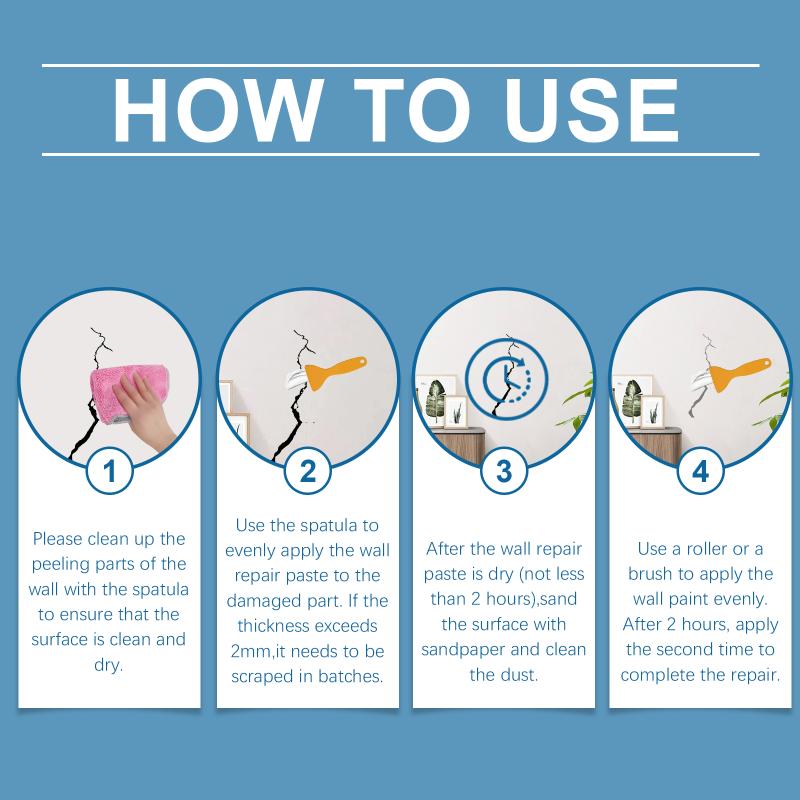 HOW TO USE

1

Please clean up the peeling parts of the wall with the spatula to ensure that the surface is clean and dry.

2

Use the spatula to evenly apply the wall repair paste to the damaged part. If the thickness exceeds 2mm,it needs to be scraped in batches.

3

After the wall repair paste is dry (not less than 2 hours),sand the surface with sandpaper and clean the dust.

4

Use a roller or a brush to apply the wall paint evenly. After 2 hours, apply the second time to complete the repair.