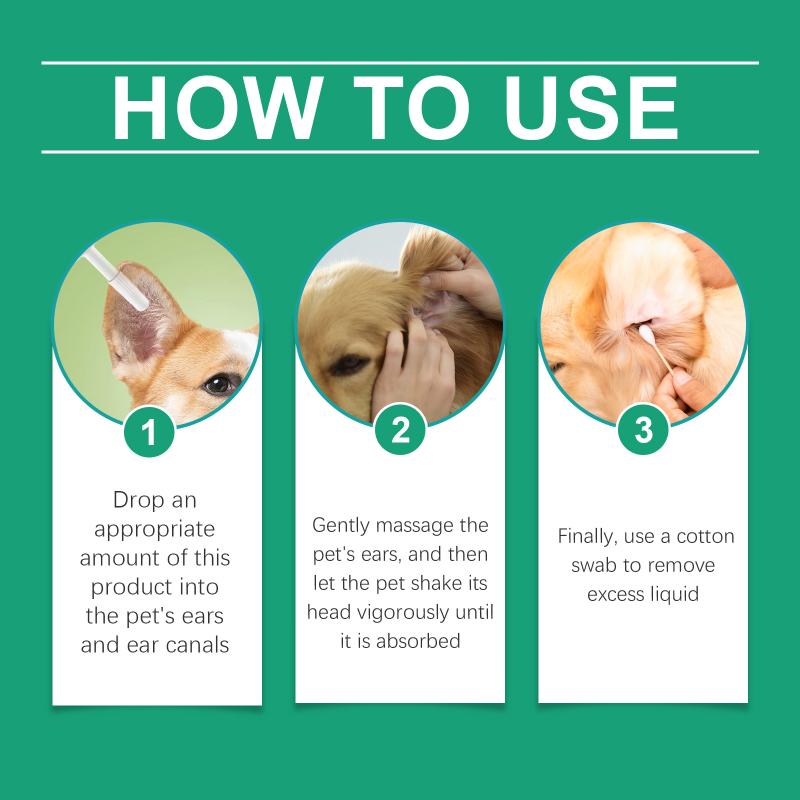 HOW TO USE

1

Drop an appropriate amount of this product into the pet's ears and ear canals

2

Gently massage the pet's ears, and then let the pet shake its head vigorously until it is absorbed

3

Finally, use a cotton swab to remove excess liquid