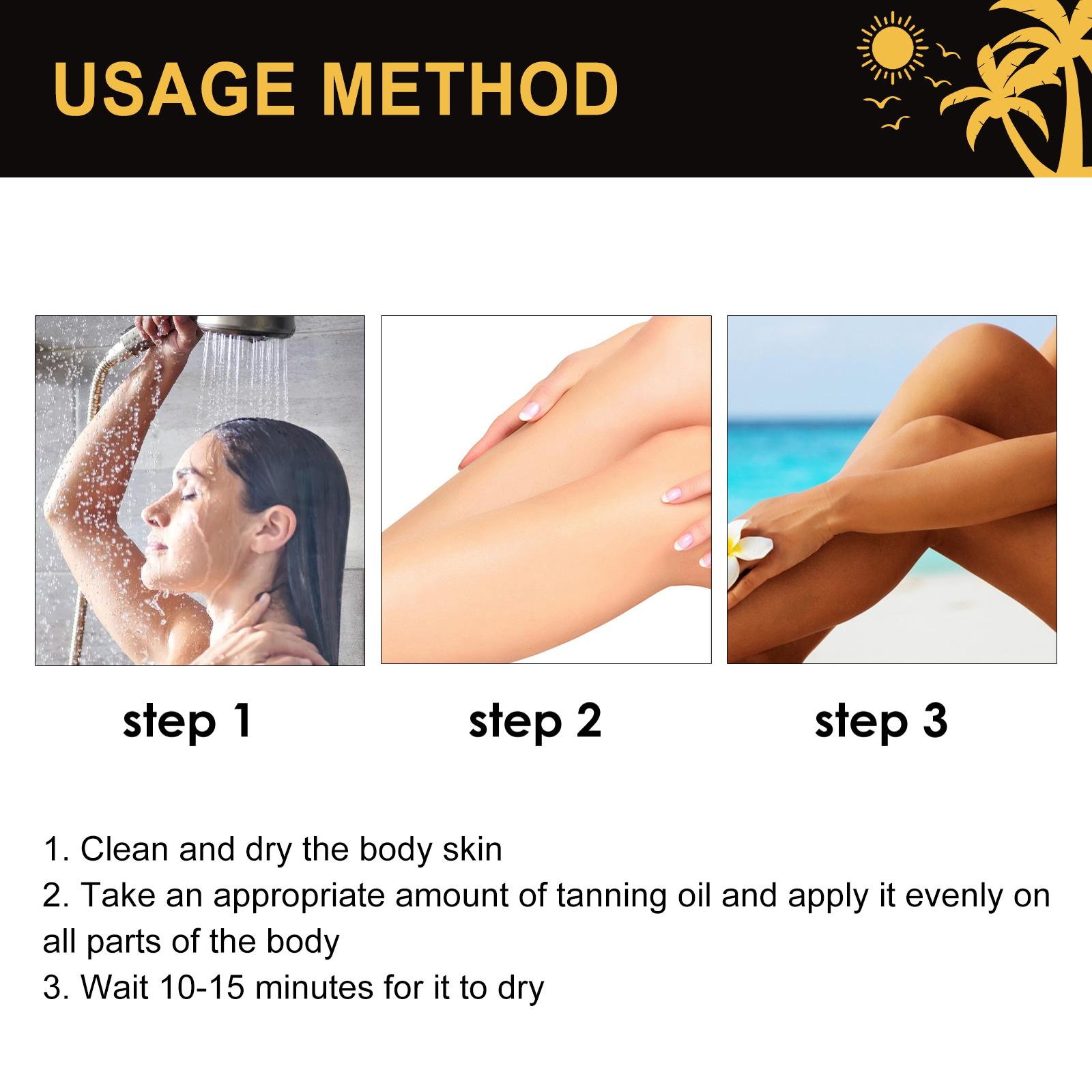 USAGE METHOD

step 1

step 2

step 3

1. Clean and dry the body skin
2. Take an appropriate amount of tanning oil and apply it evenly on all parts of the body
3. Wait 10-15 minutes for it to dry