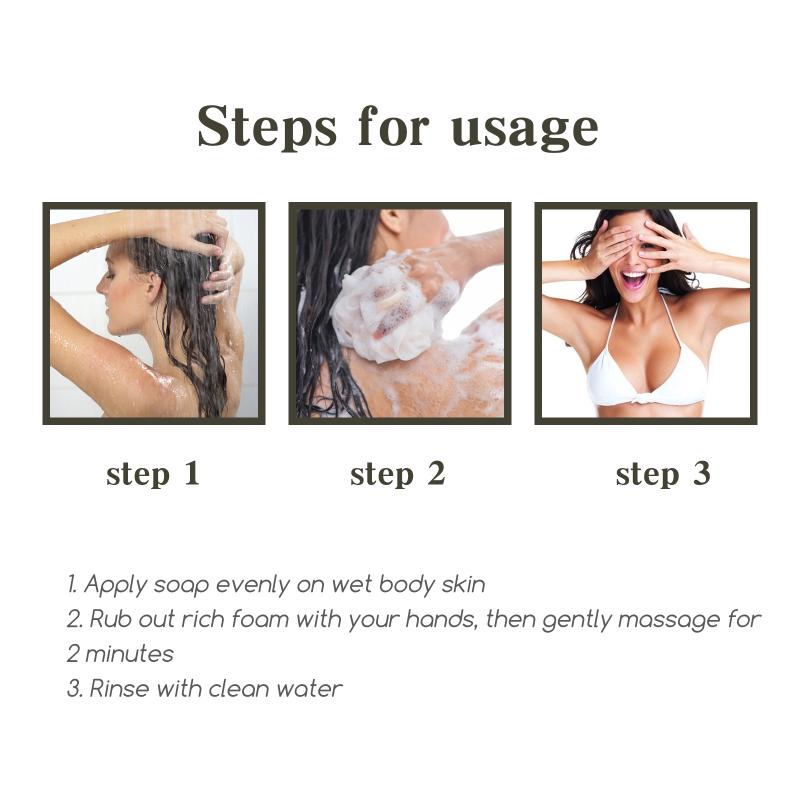 Steps for usage

step 1

step 2

step 3

1. Apply soap evenly on wet body skin
2. Rub out rich foam with your hands, then gently massage for 2 minutes
3. Rinse with clean water