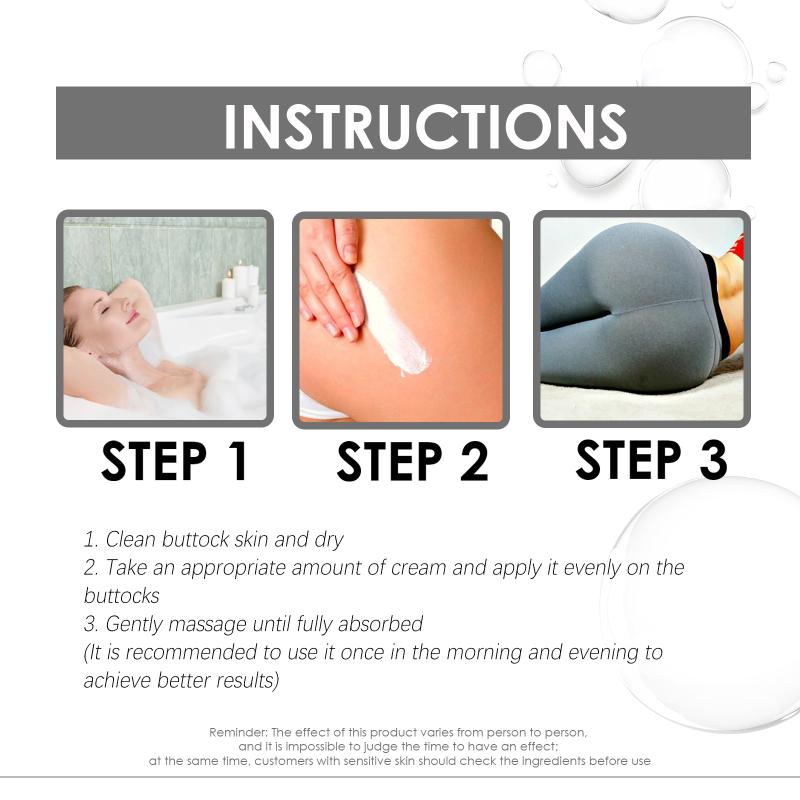 INSTRUCTIONS

STEP 1

STEP 2

STEP 3

1. Clean buttock skin and dry
2. Take an appropriate amount of cream and apply it evenly on the buttocks
3. Gently massage until fully absorbed
(It is recommended to use it once in the morning and evening to achieve better results)

Reminder: The effect of this product varies from person to person, and it is impossible to judge the time to have an effect; at the same time, customers with sensitive skin should check the ingredients before use