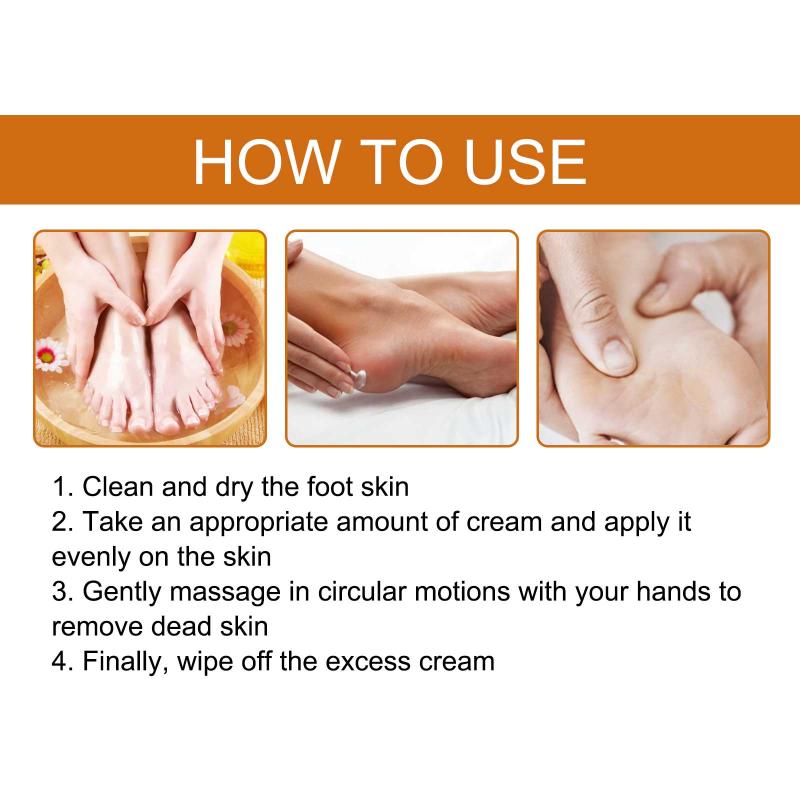 HOW TO USE

1. Clean and dry the foot skin
2. Take an appropriate amount of cream and apply it evenly on the skin
3. Gently massage in circular motions with your hands to remove dead skin
4. Finally, wipe off the excess cream