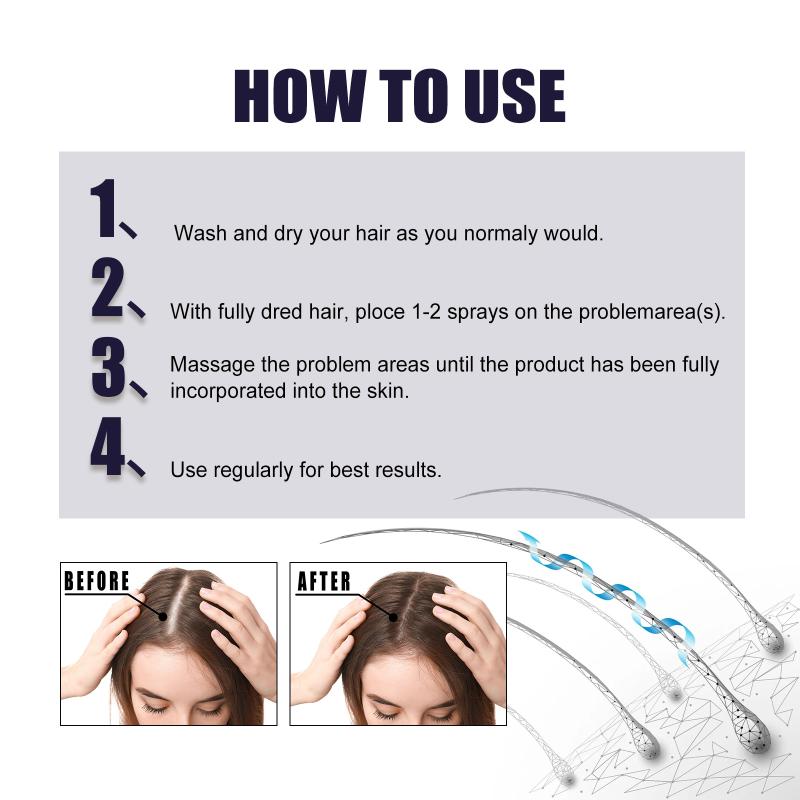 HOW TO USE

1、 Wash and dry your hair as you normaly would.

2、 With fully dred hair, ploce 1-2 sprays on the problemarea(s).

3、 Massage the problem areas until the product has been fully incorporated into the skin.

4、 Use regularly for best results.

BEFORE

AFTER