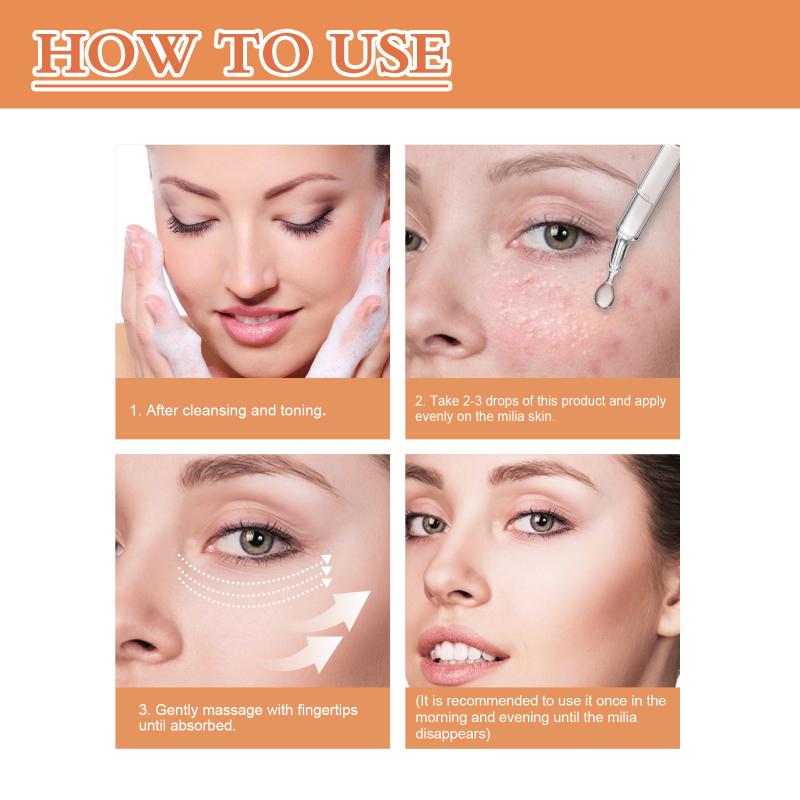 HOW TO USE

1. After cleansing and toning.

2. Take 2-3 drops of this product and apply evenly on the milia skin.

3. Gently massage with fingertips until absorbed.

(It is recommended to use it once in the morning and evening until the milia disappears)