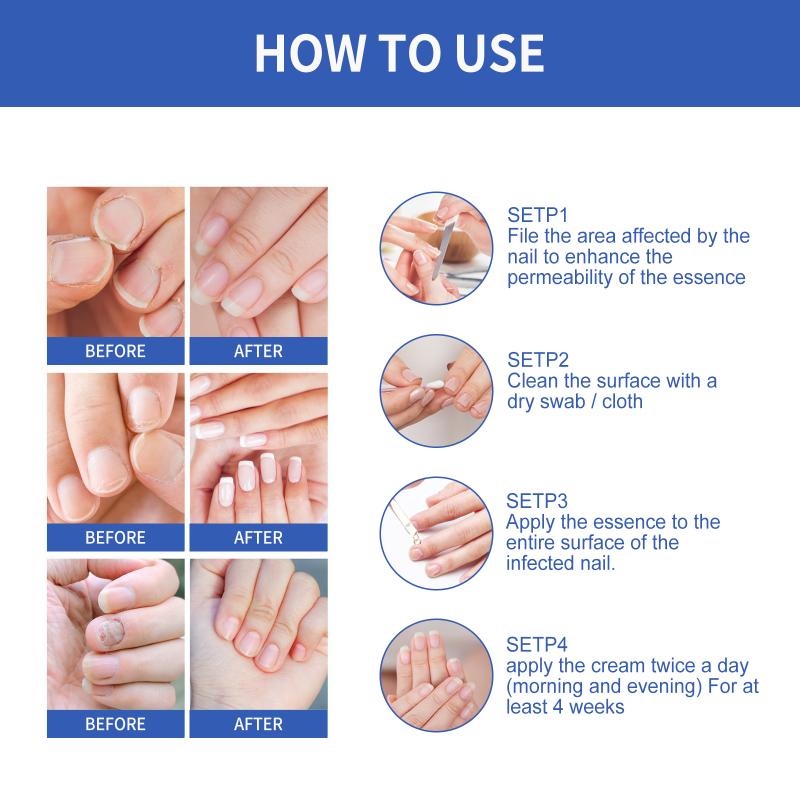 HOW TO USE

BEFORE AFTER

BEFORE AFTER

BEFORE AFTER

SETP1
File the area affected by the nail to enhance the permeability of the essence

SETP2
Clean the surface with a dry swab / cloth

SETP3
Apply the essence to the entire surface of the infected nail.

SETP4
apply the cream twice a day (morning and evening) For at least 4 weeks