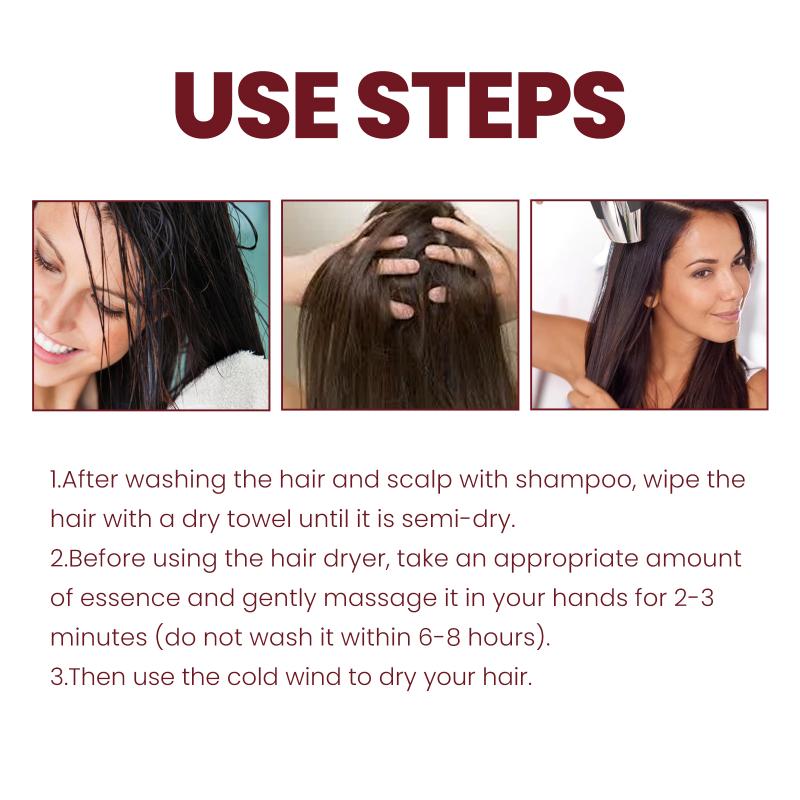 USE STEPS

1.After washing the hair and scalp with shampoo, wipe the hair with a dry towel until it is semi-dry.
2.Before using the hair dryer, take an appropriate amount of essence and gently massage it in your hands for 2-3 minutes (do not wash it within 6-8 hours).
3.Then use the cold wind to dry your hair.