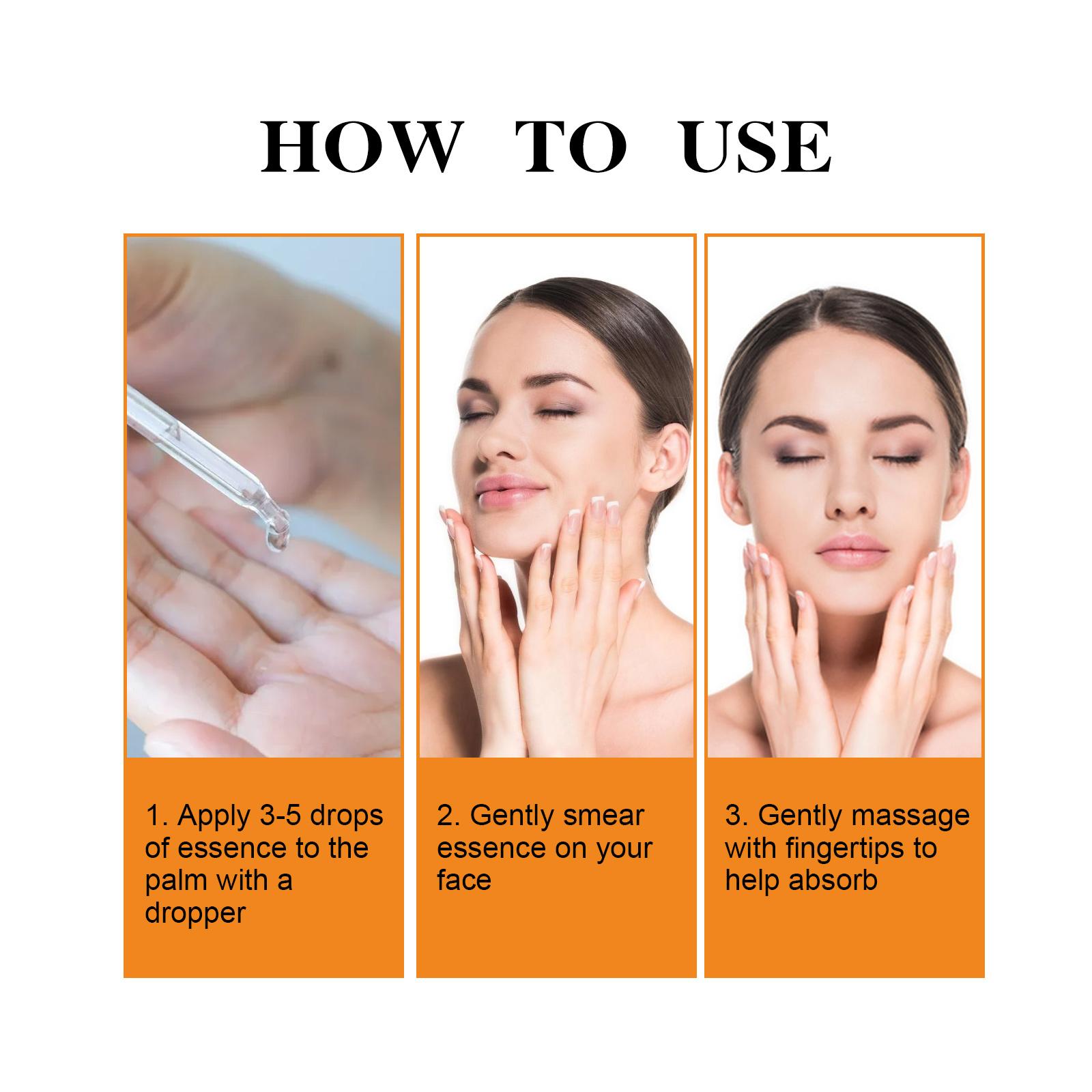 HOW TO USE

1. Apply 3-5 drops of essence to the palm with a dropper

2. Gently smear essence on your face

3. Gently massage with fingertips to help absorb