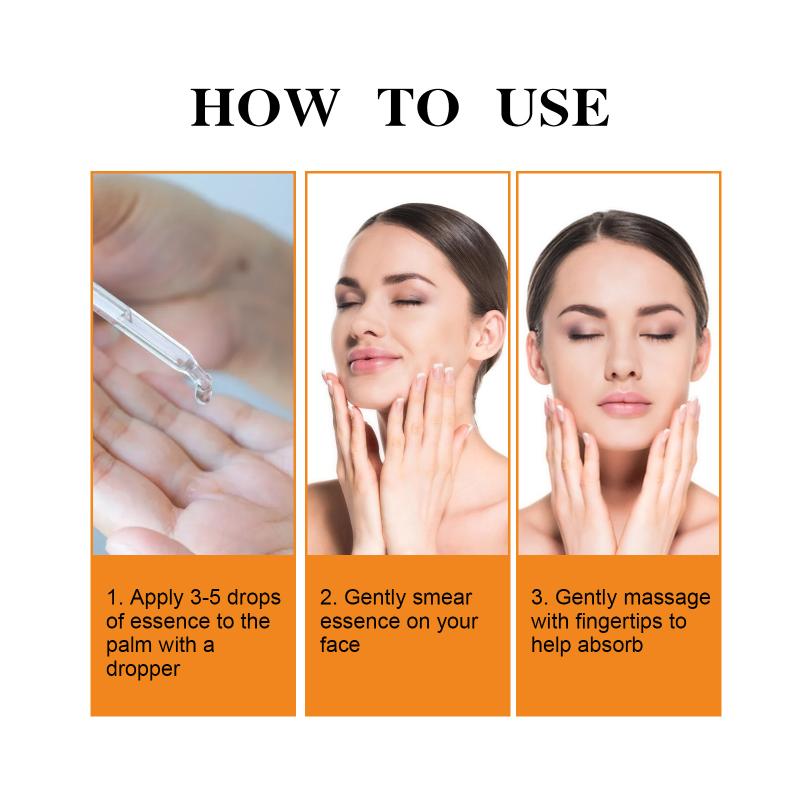 HOW TO USE

1. Apply 3-5 drops of essence to the palm with a dropper

2. Gently smear essence on your face

3. Gently massage with fingertips to help absorb