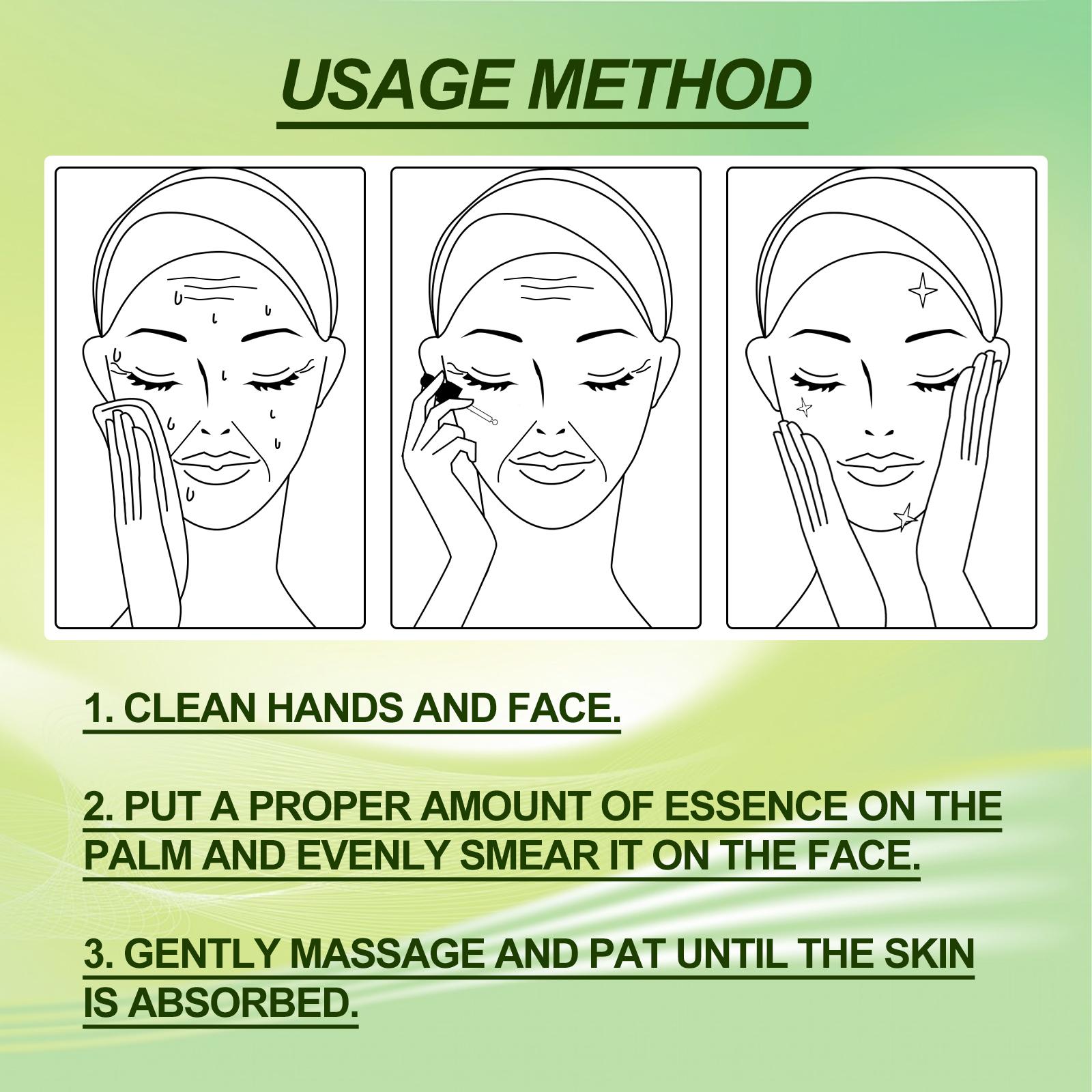 USAGE METHOD

1. CLEAN HANDS AND FACE.

2. PUT A PROPER AMOUNT OF ESSENCE ON THE PALM AND EVENLY SMEAR IT ON THE FACE.

3. GENTLY MASSAGE AND PAT UNTIL THE SKIN IS ABSORBED.