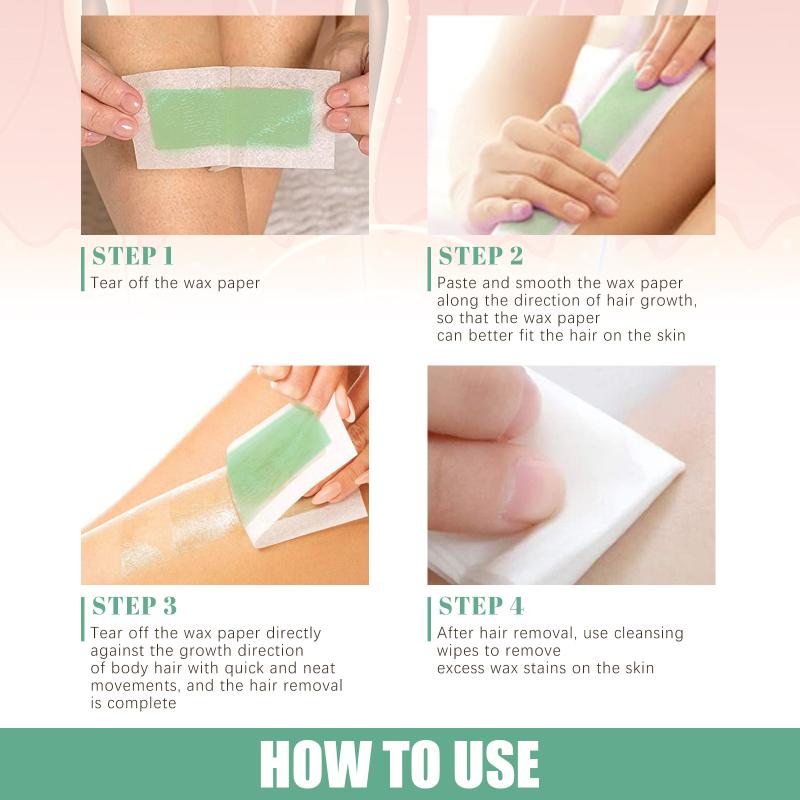 STEP 1
Tear off the wax paper

STEP 2
Paste and smooth the wax paper along the direction of hair growth, so that the wax paper can better fit the hair on the skin

STEP 3
Tear off the wax paper directly against the growth direction of body hair with quick and neat movements, and the hair removal is complete

STEP 4
After hair removal, use cleansing wipes to remove excess wax stains on the skin

HOW TO USE