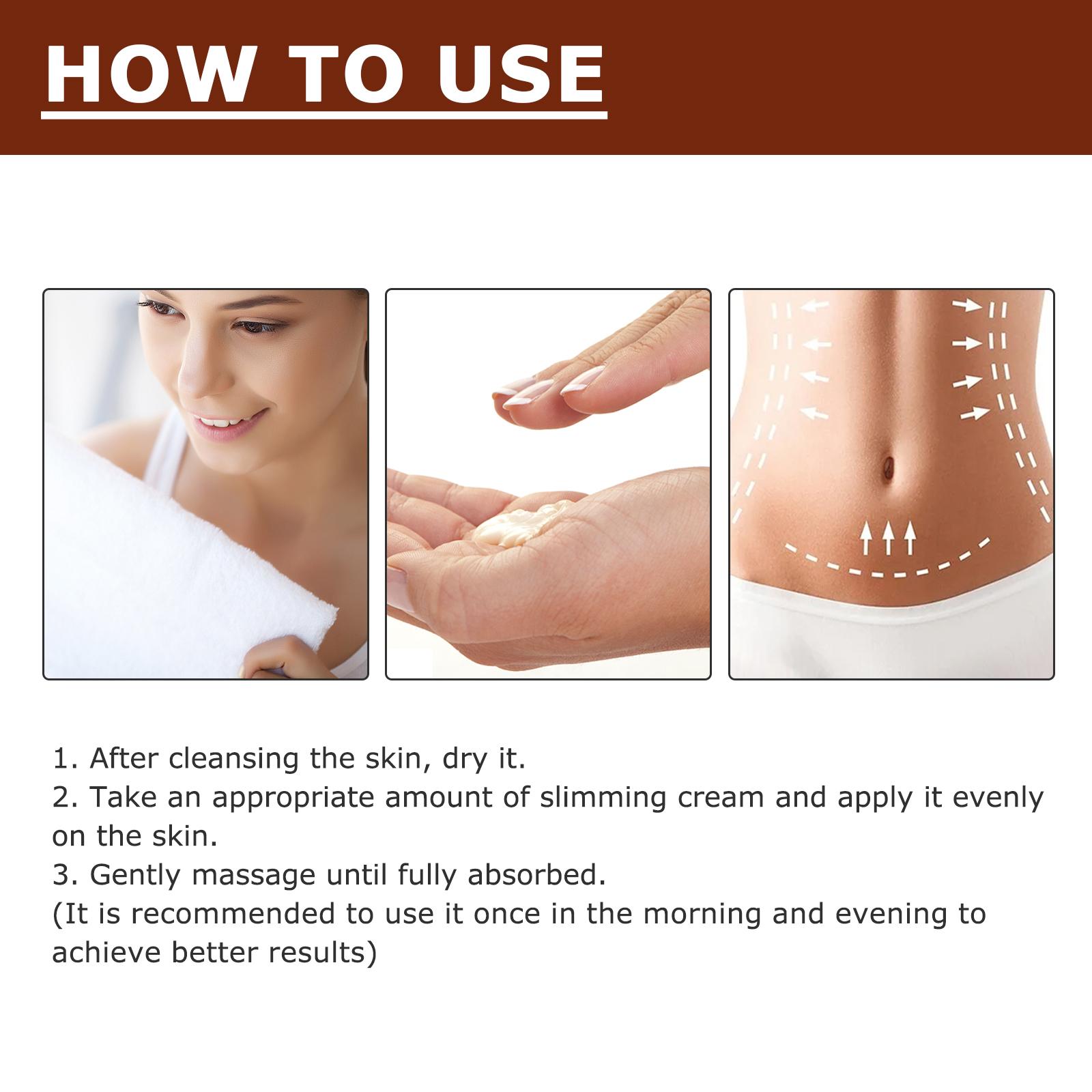 HOW TO USE

1. After cleansing the skin, dry it.
2. Take an appropriate amount of slimming cream and apply it evenly on the skin.
3. Gently massage until fully absorbed.
(It is recommended to use it once in the morning and evening to achieve better results)