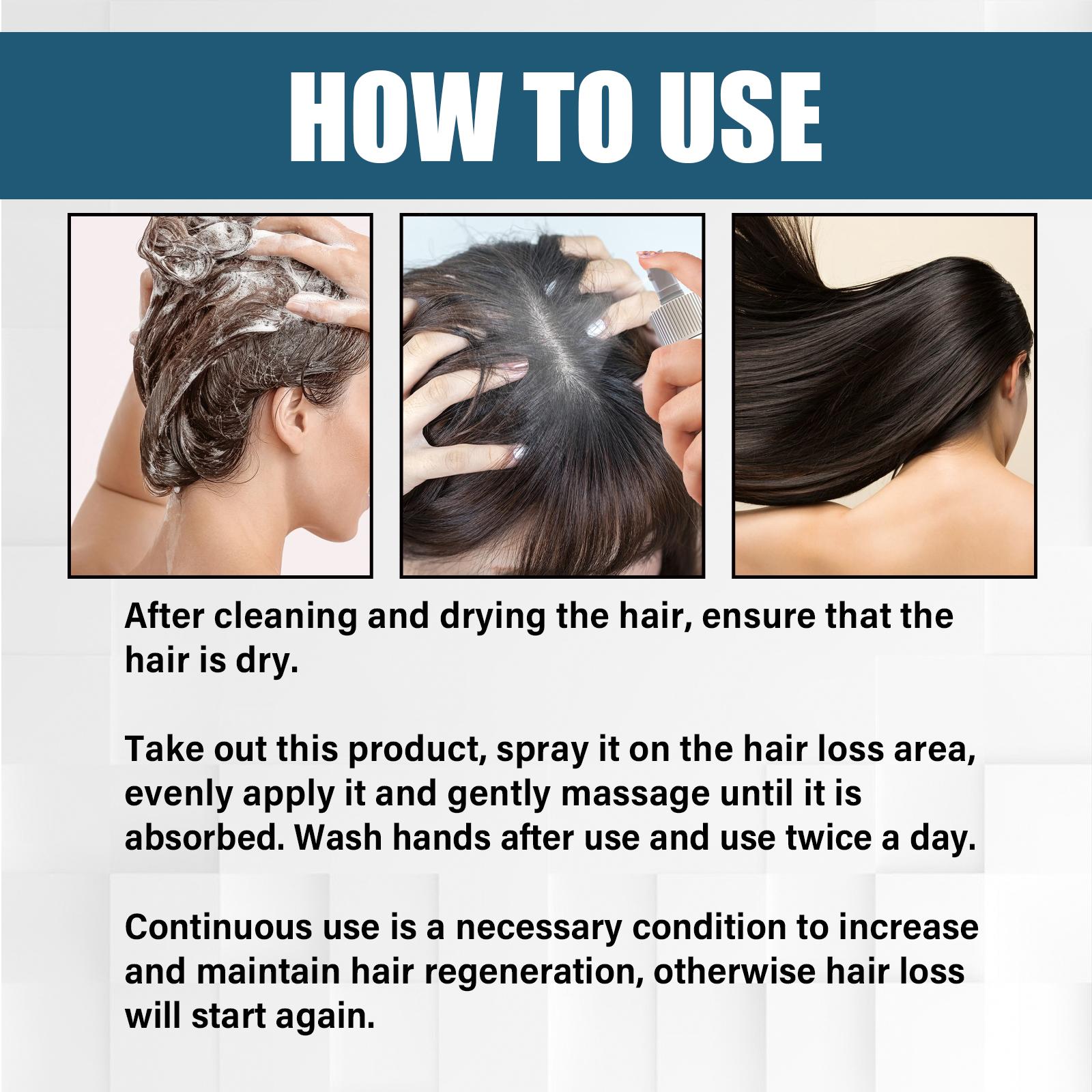 HOW TO USE

After cleaning and drying the hair, ensure that the hair is dry.

Take out this product, spray it on the hair loss area, evenly apply it and gently massage until it is absorbed. Wash hands after use and use twice a day.

Continuous use is a necessary condition to increase and maintain hair regeneration, otherwise hair loss will start again.