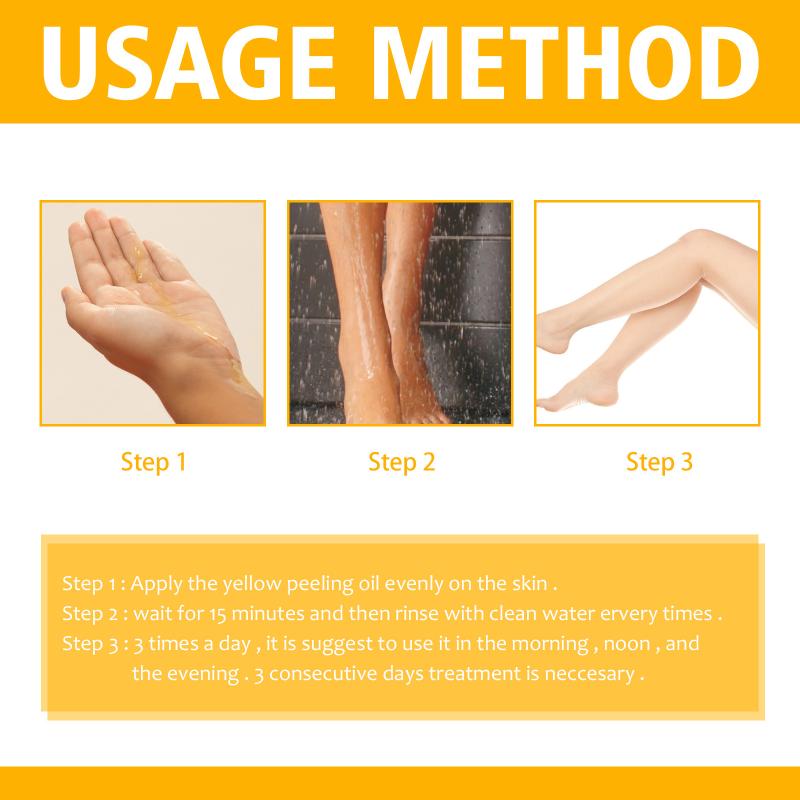 USAGE METHOD

Step 1

Step 2

Step 3

Step 1 : Apply the yellow peeling oil evenly on the skin .
Step 2 : wait for 15 minutes and then rinse with clean water ervery times .
Step 3 : 3 times a day , it is suggest to use it in the morning , noon , and the evening . 3 consecutive days treatment is neccesary .