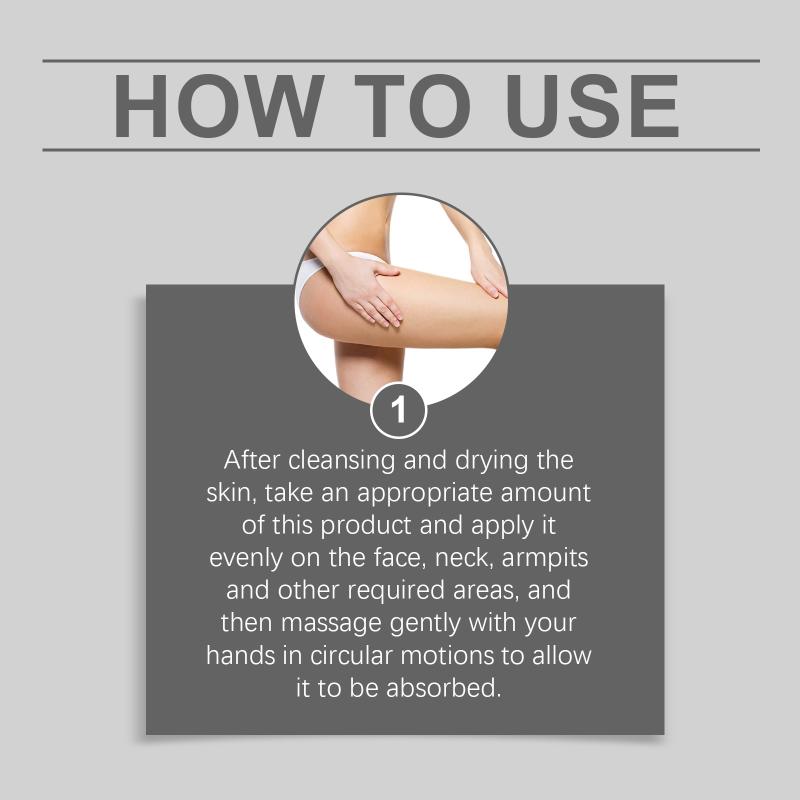 HOW TO USE

1

After cleansing and drying the skin, take an appropriate amount of this product and apply it evenly on the face, neck, armpits and other required areas, and then massage gently with your hands in circular motions to allow it to be absorbed.