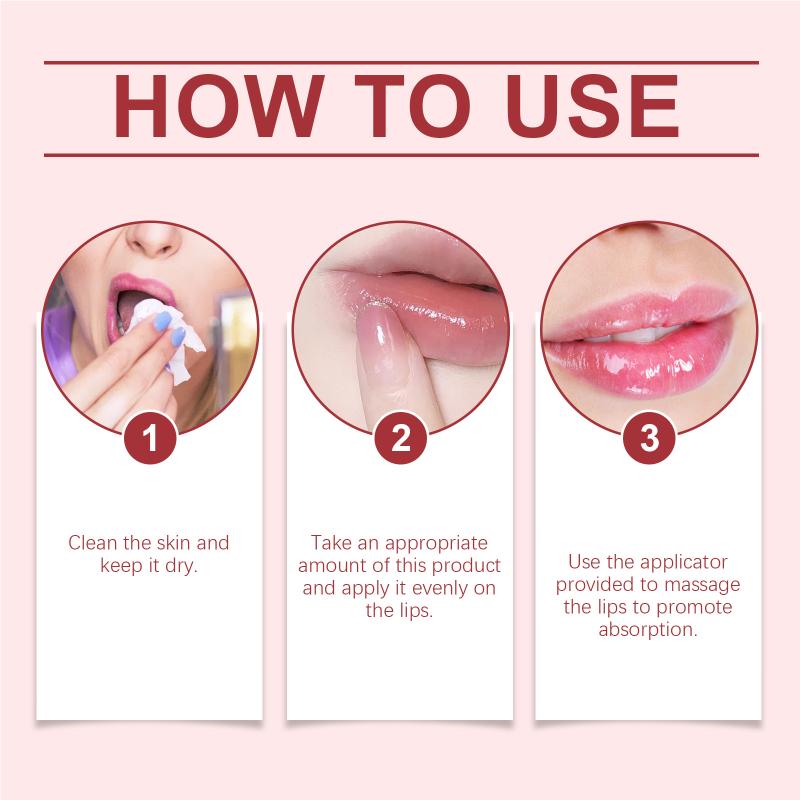 HOW TO USE

1

Clean the skin and keep it dry.

2

Take an appropriate amount of this product and apply it evenly on the lips.

3

Use the applicator provided to massage the lips to promote absorption.