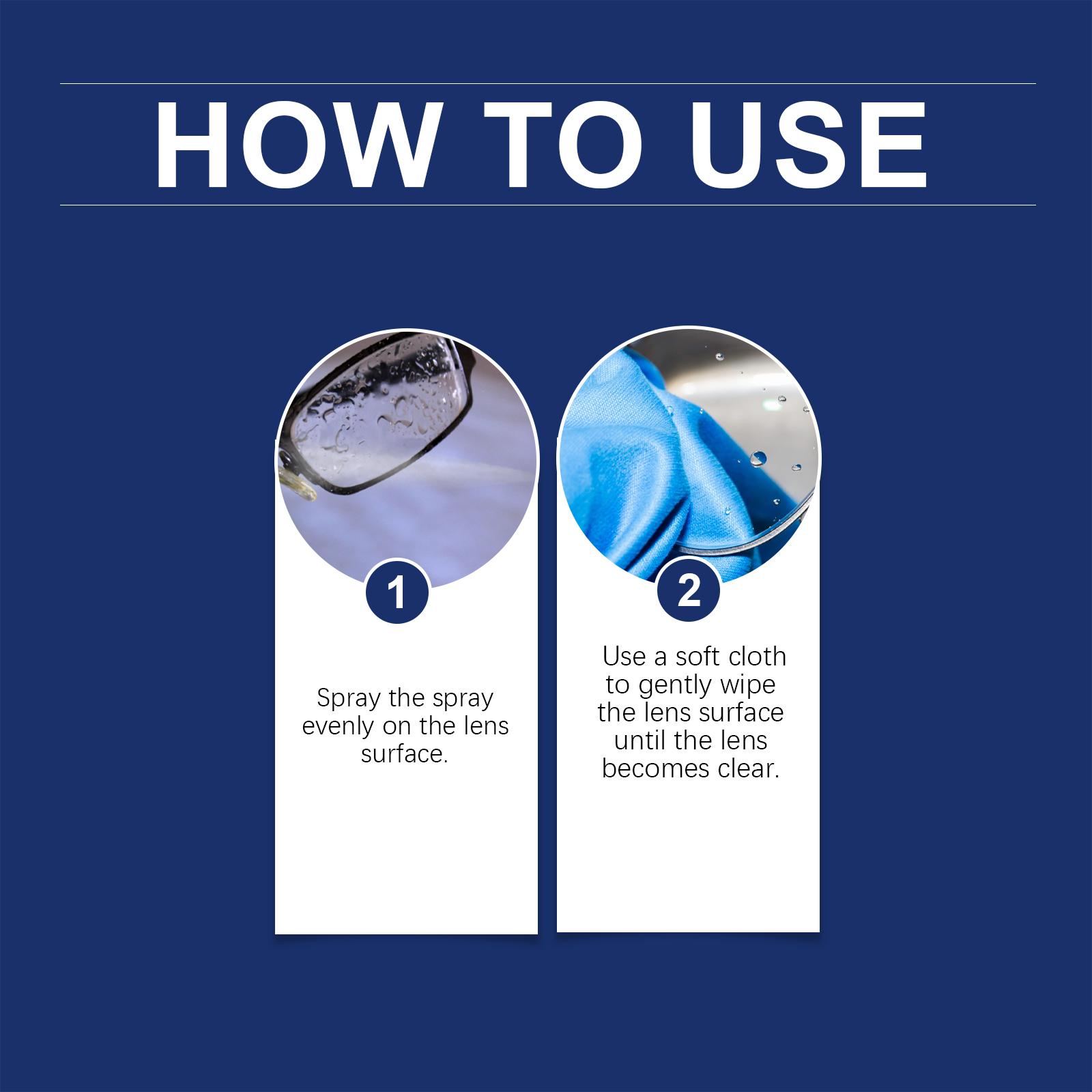 HOW TO USE

1

Spray the spray evenly on the lens surface.

2

Use a soft cloth to gently wipe the lens surface until the lens becomes clear.