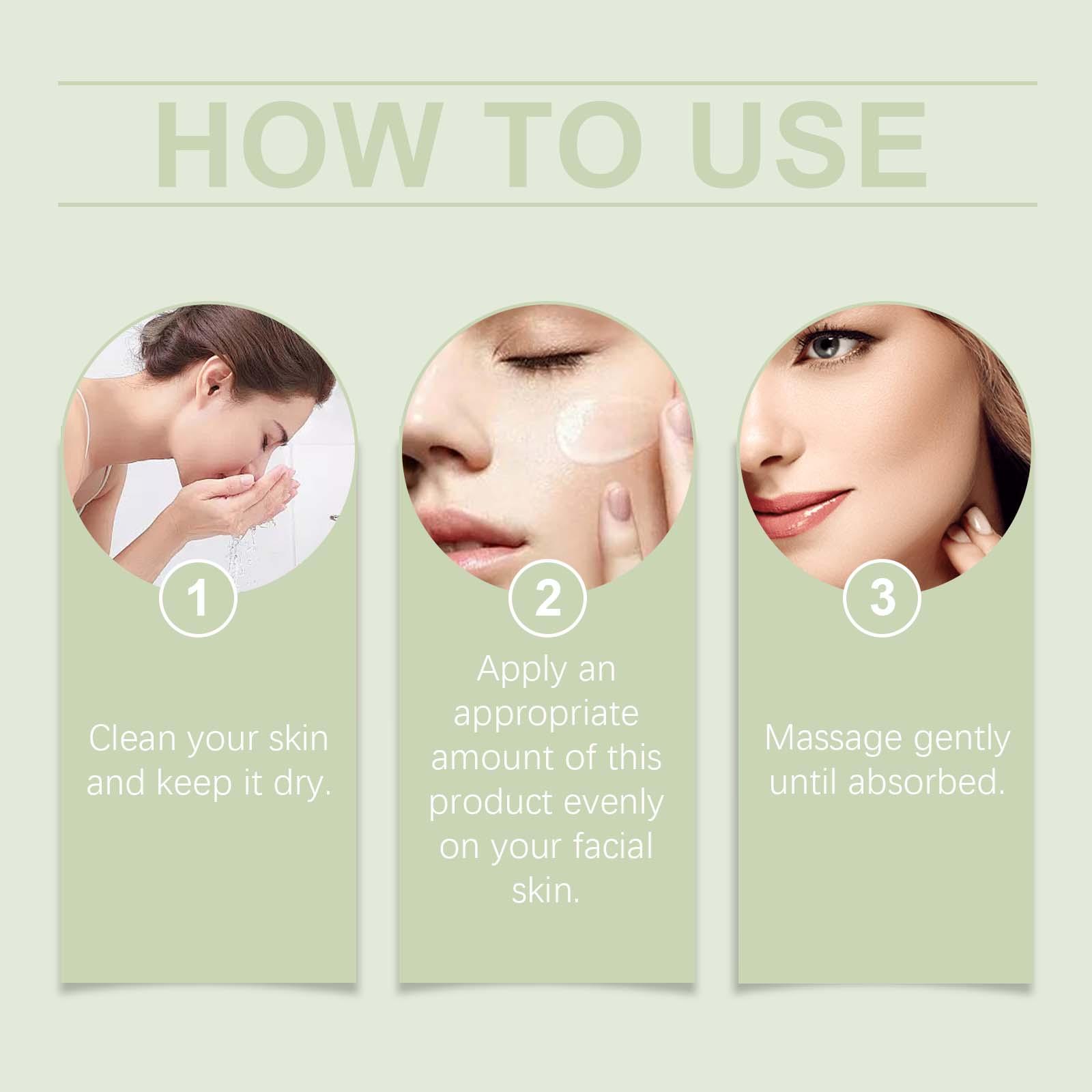 HOW TO USE

1

Clean your skin and keep it dry.

2

Apply an appropriate amount of this product evenly on your facial skin.

3

Massage gently until absorbed.