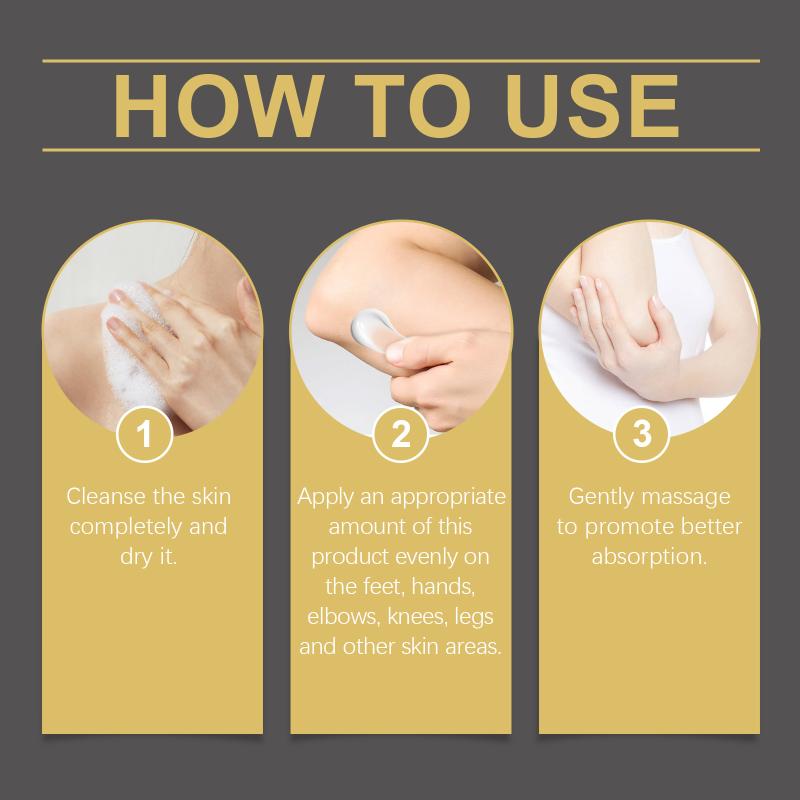 HOW TO USE

1

Cleanse the skin completely and dry it.

2

Apply an appropriate amount of this product evenly on the feet, hands, elbows, knees, legs and other skin areas.

3

Gently massage to promote better absorption.