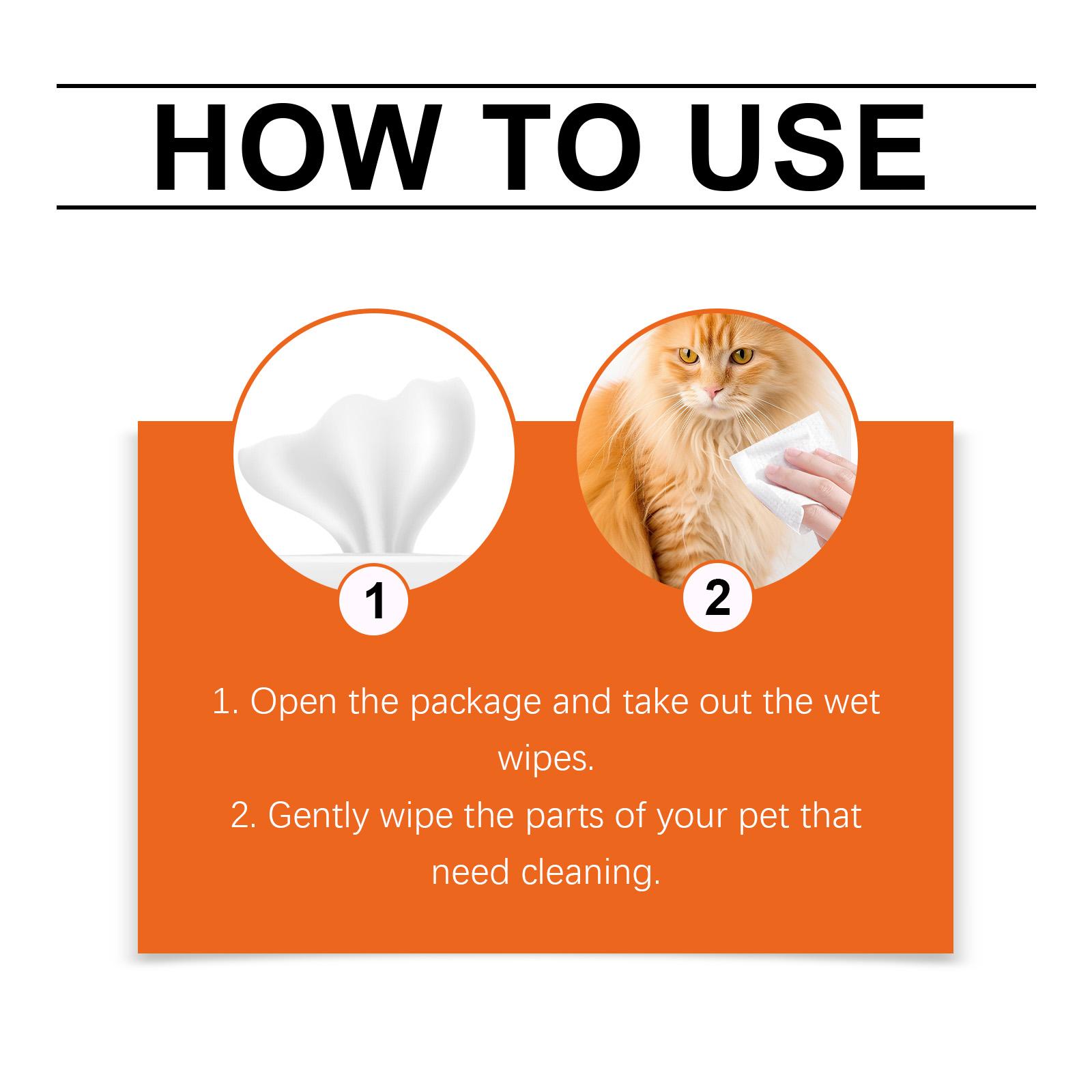 HOW TO USE

1

2

1. Open the package and take out the wet wipes.
2. Gently wipe the parts of your pet that need cleaning.