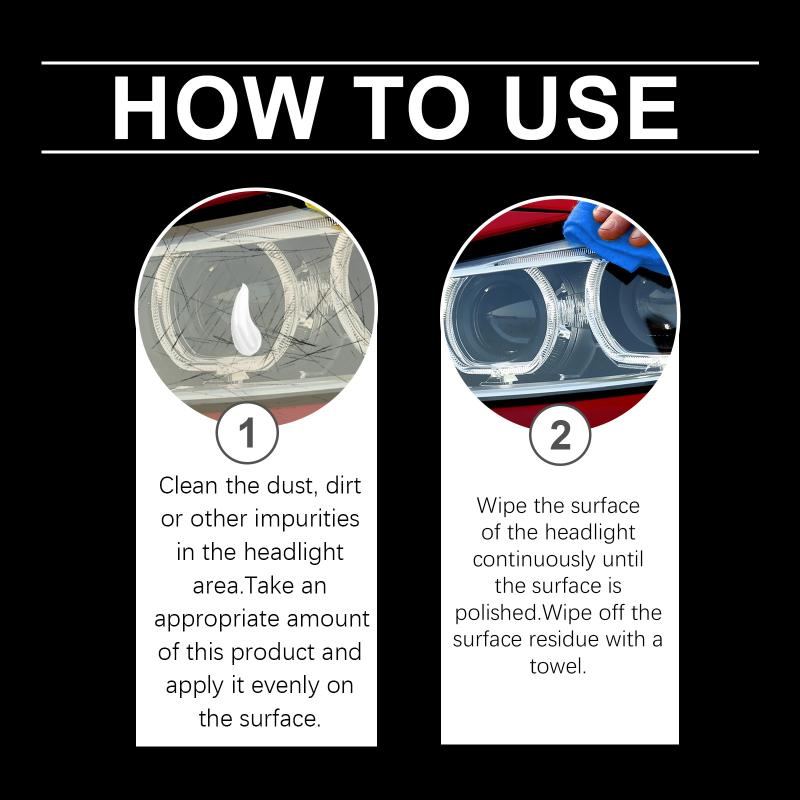 HOW TO USE

1

Clean the dust, dirt or other impurities in the headlight area.Take an appropriate amount of this product and apply it evenly on the surface.

2

Wipe the surface of the headlight continuously until the surface is polished.Wipe off the surface residue with a towel.